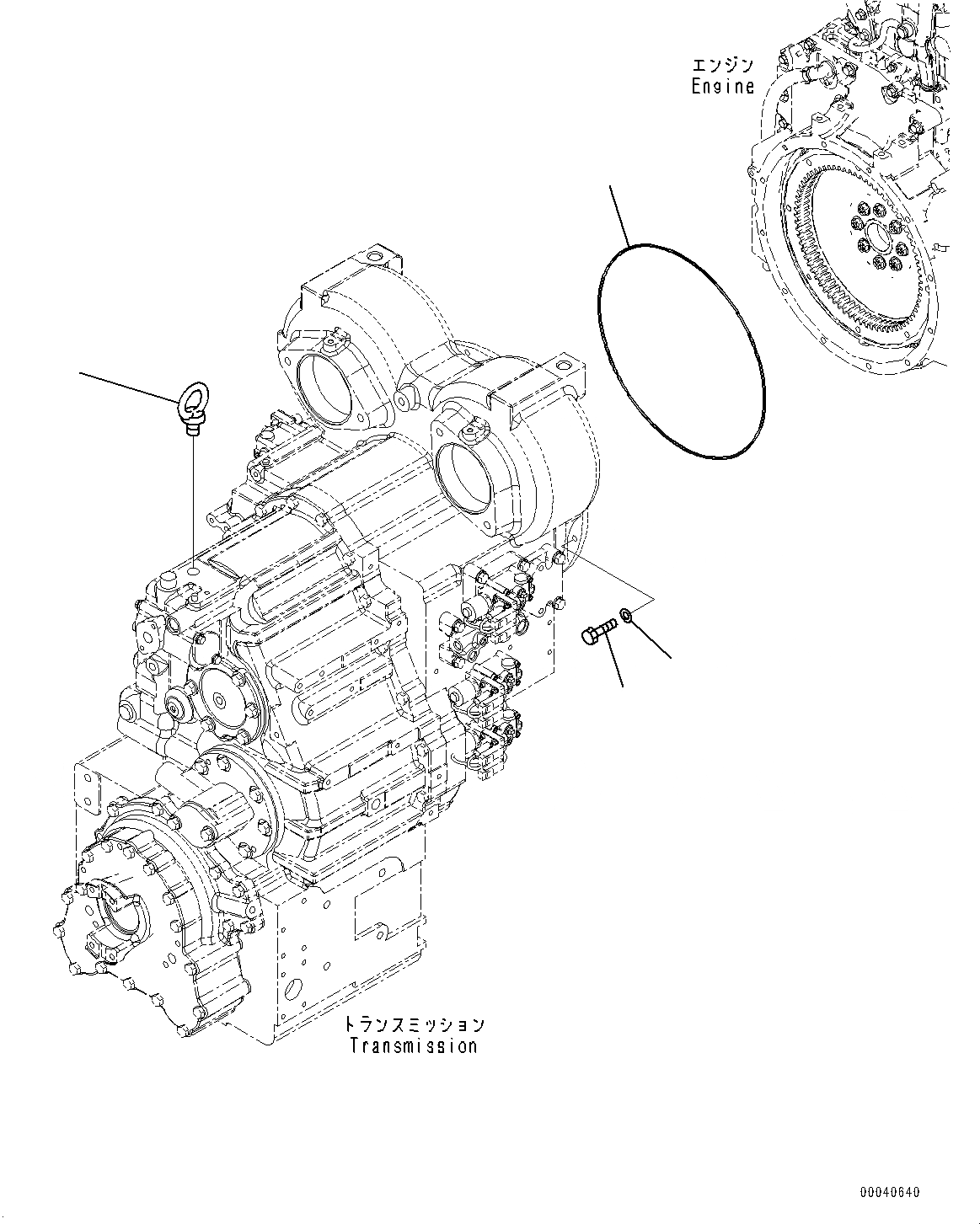 エンジン
Engine

トランスミッション
Transmission

00040640