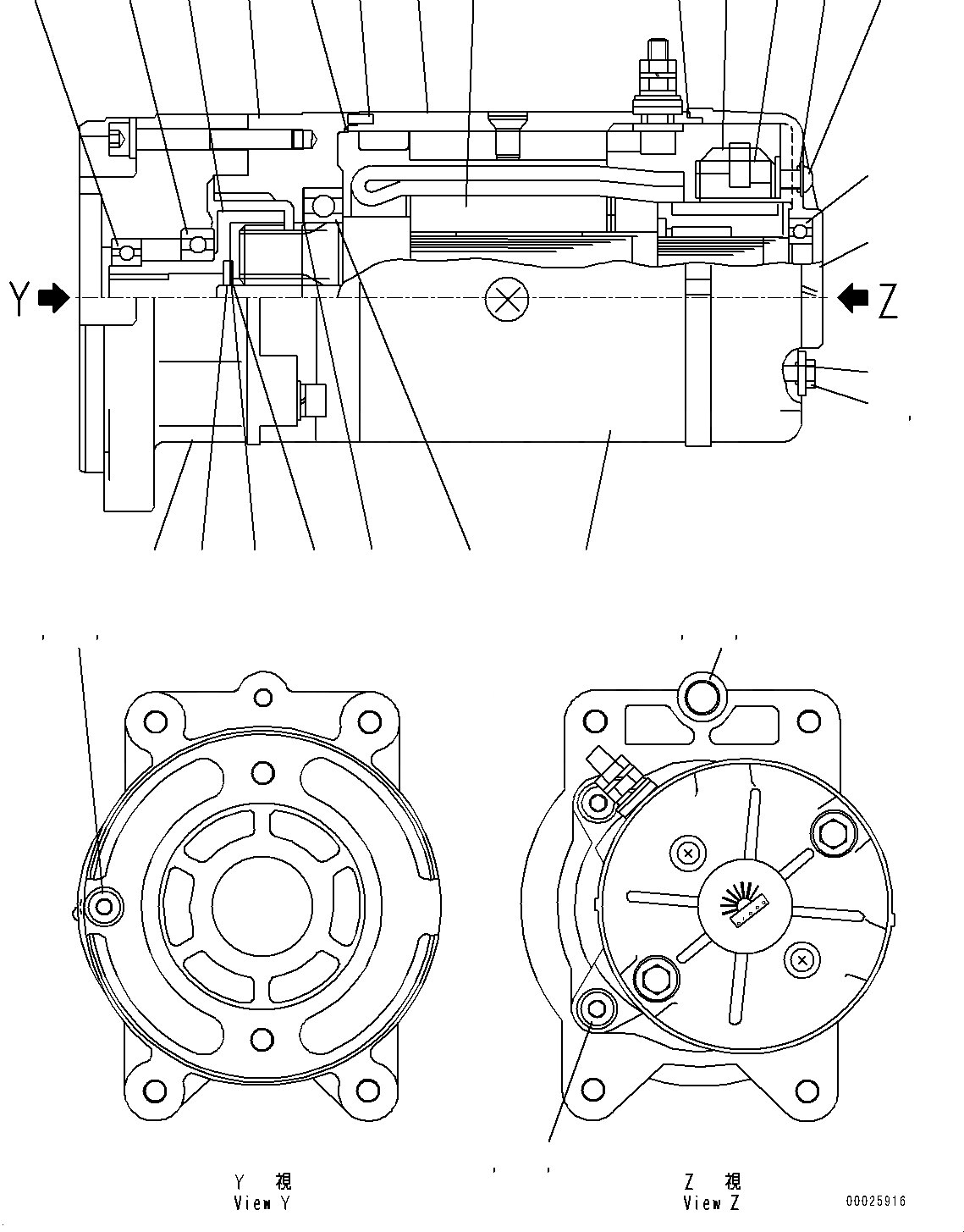 Y
Z
Y 視
View Y
Z 視
View Z
00025916