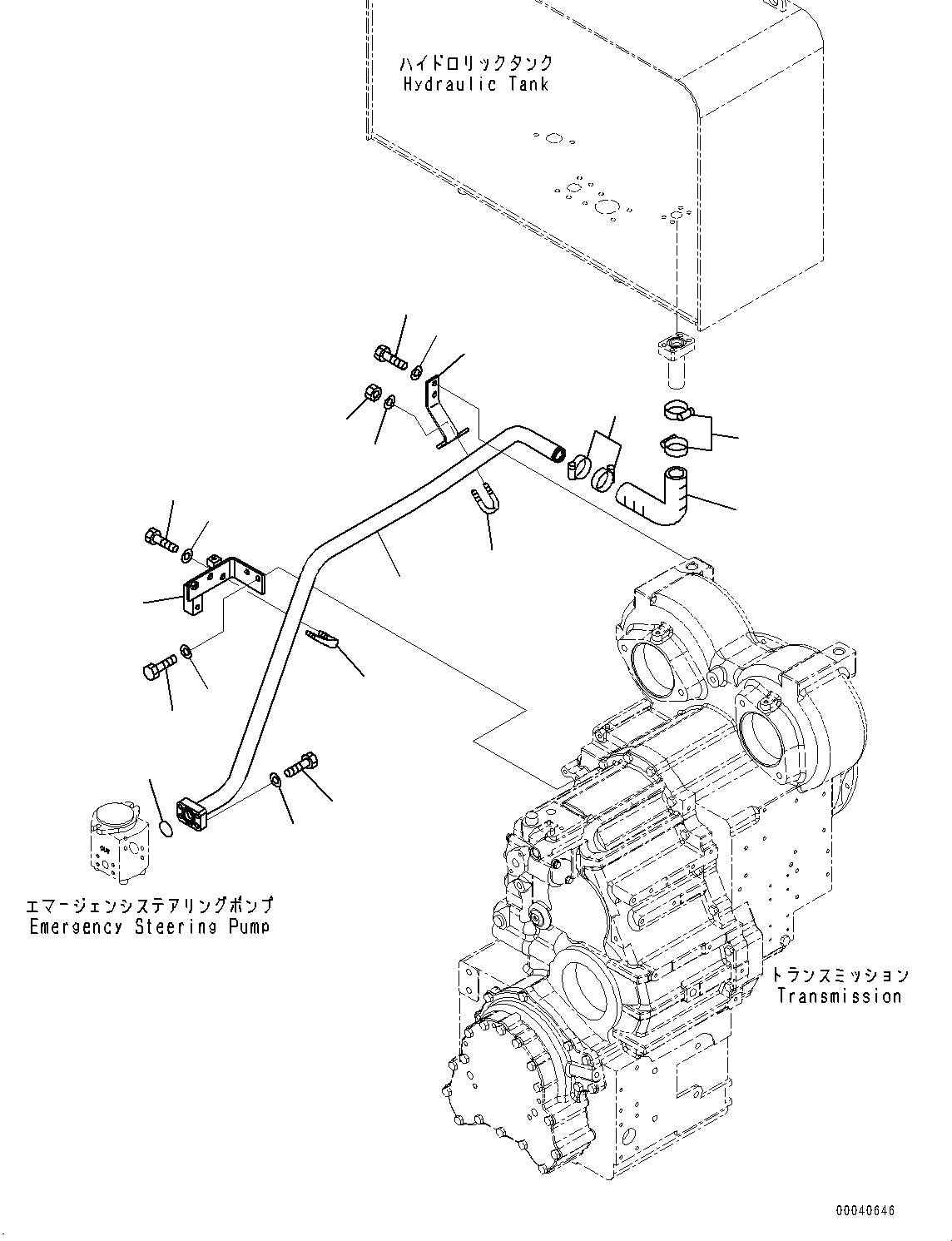 ハイドロリックタンク
Hydraulic Tank

エマージェンシステアリングポンプ
Emergency Steering Pump

トランスミッション
Transmission

00040646