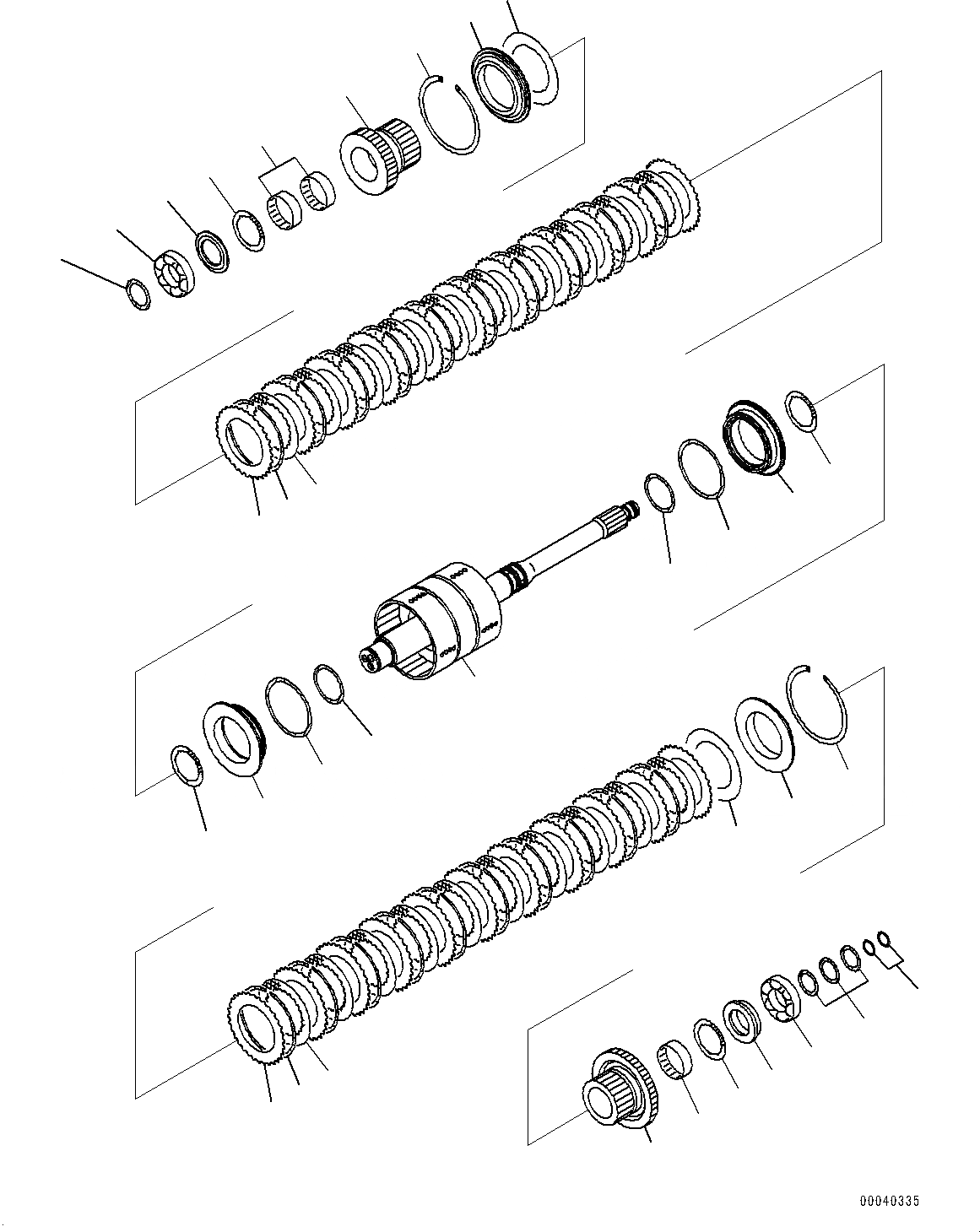 00040335