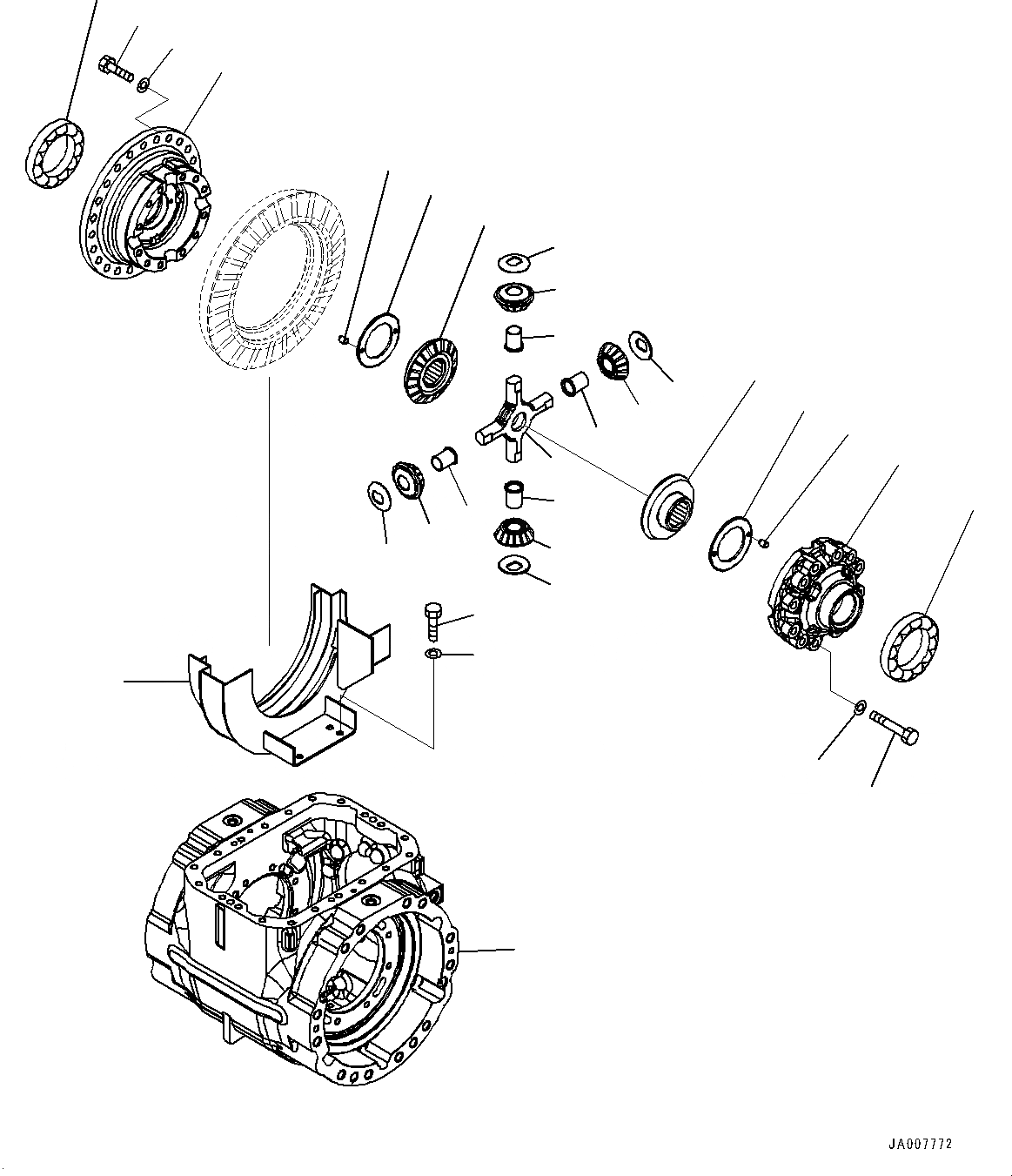 JA007772