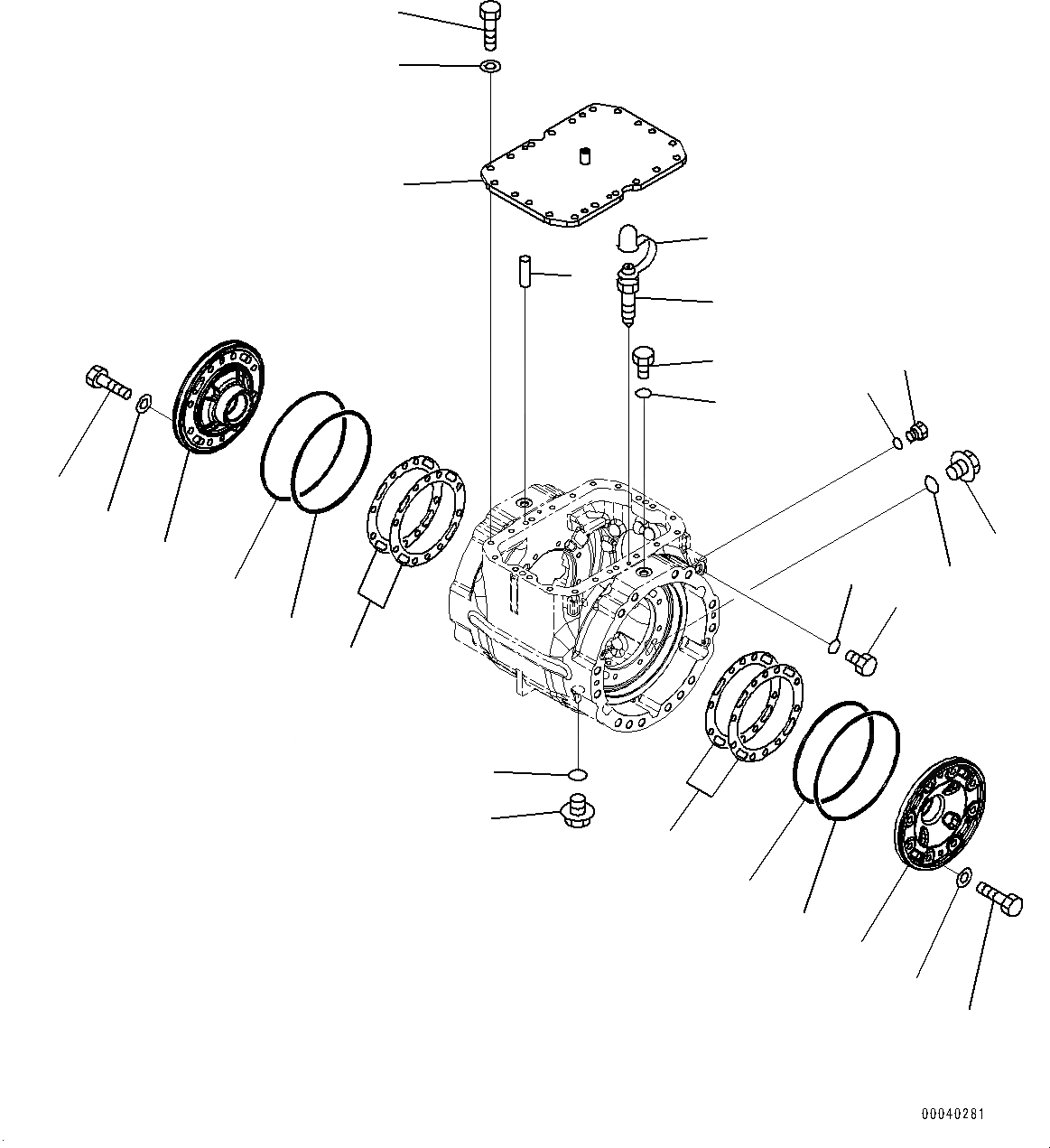 00040281