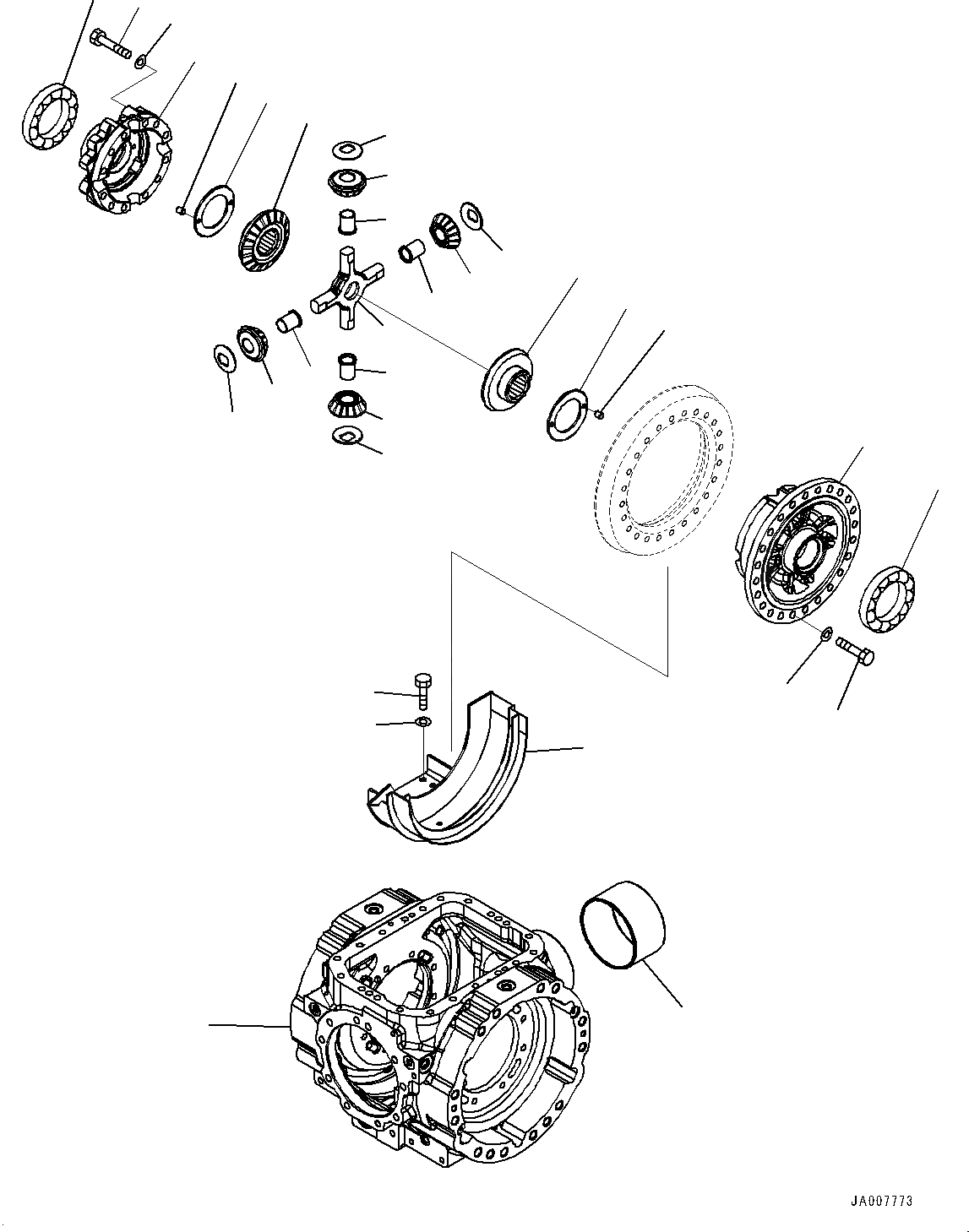 JA007773