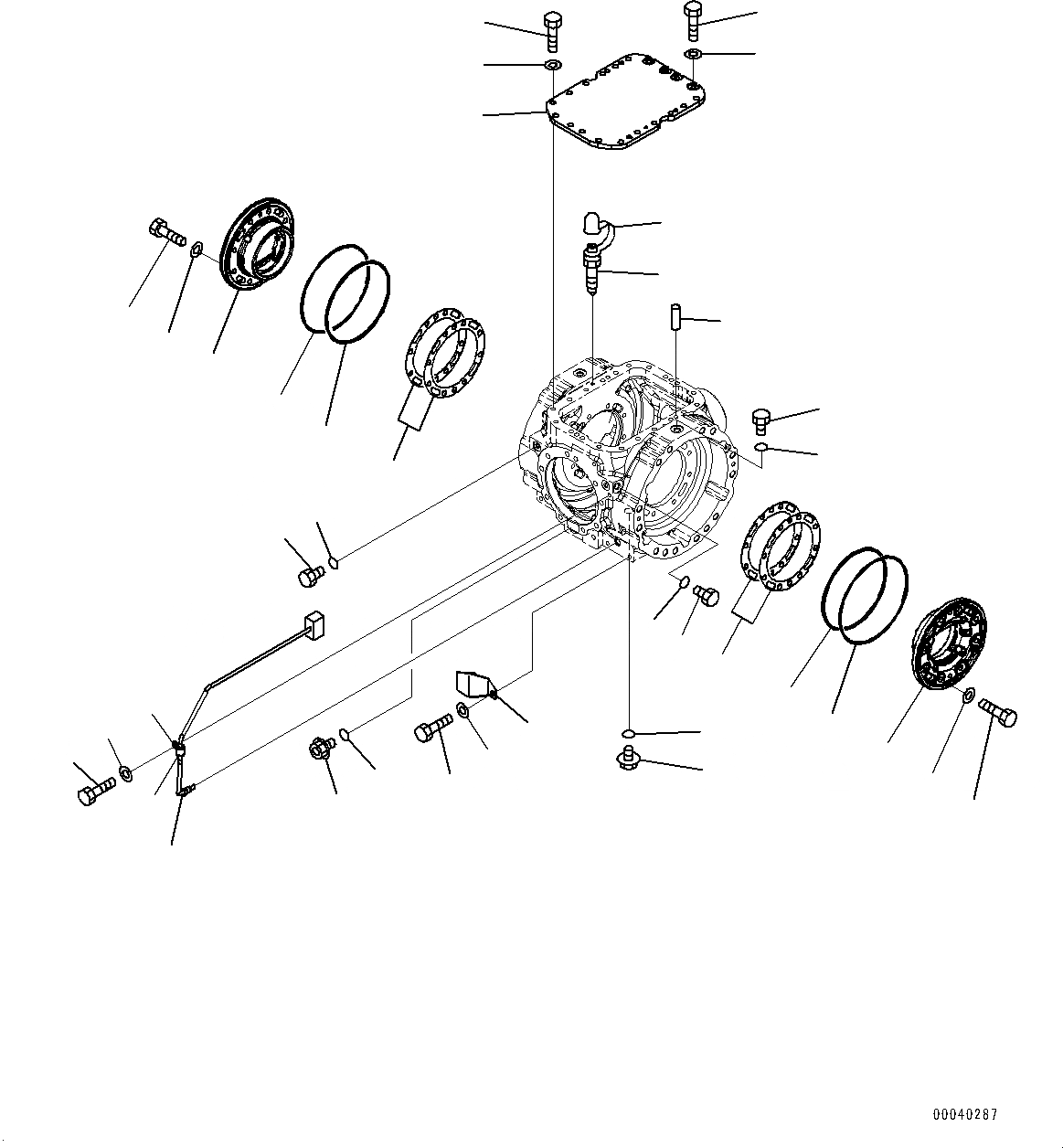 00040287