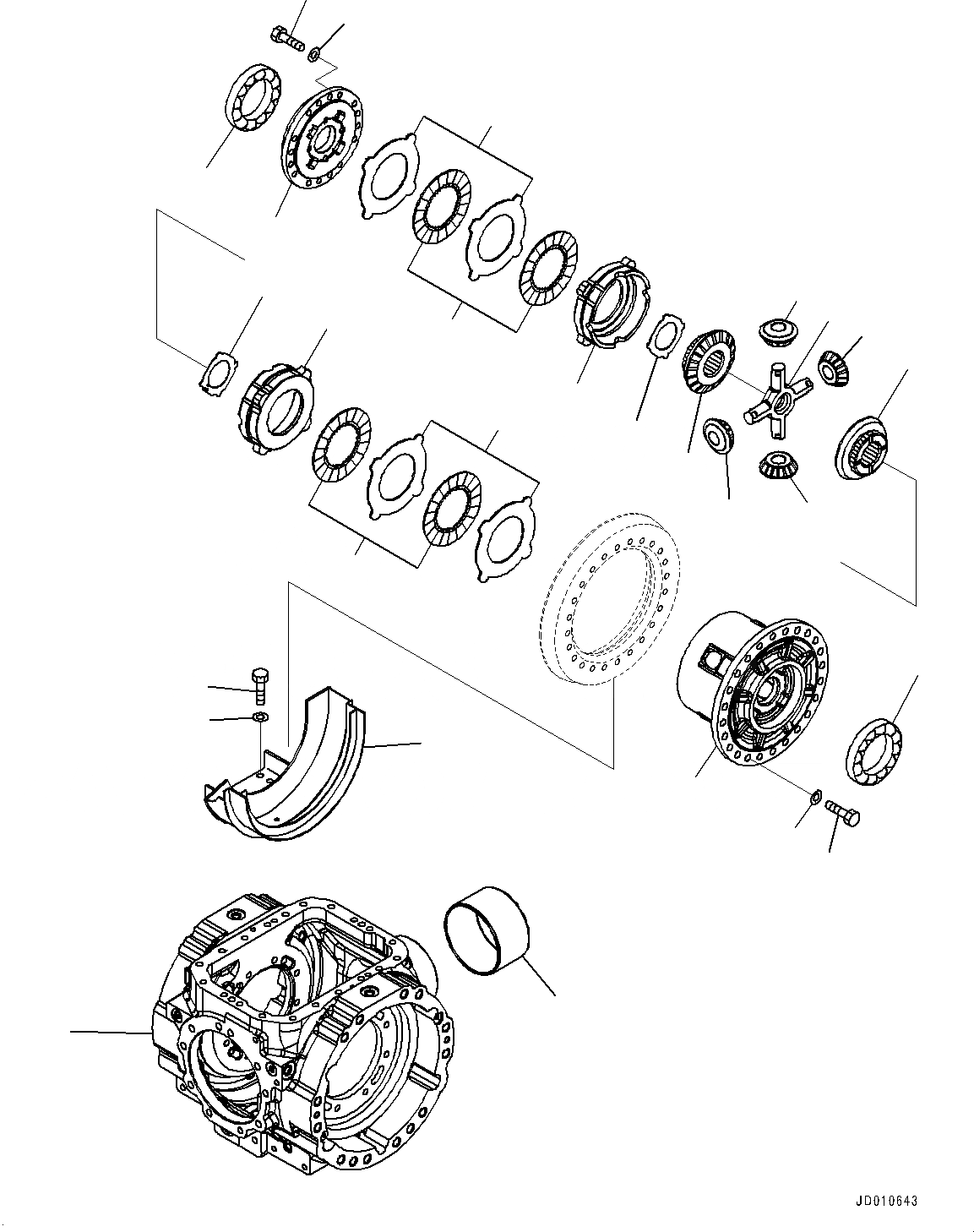 JD010643