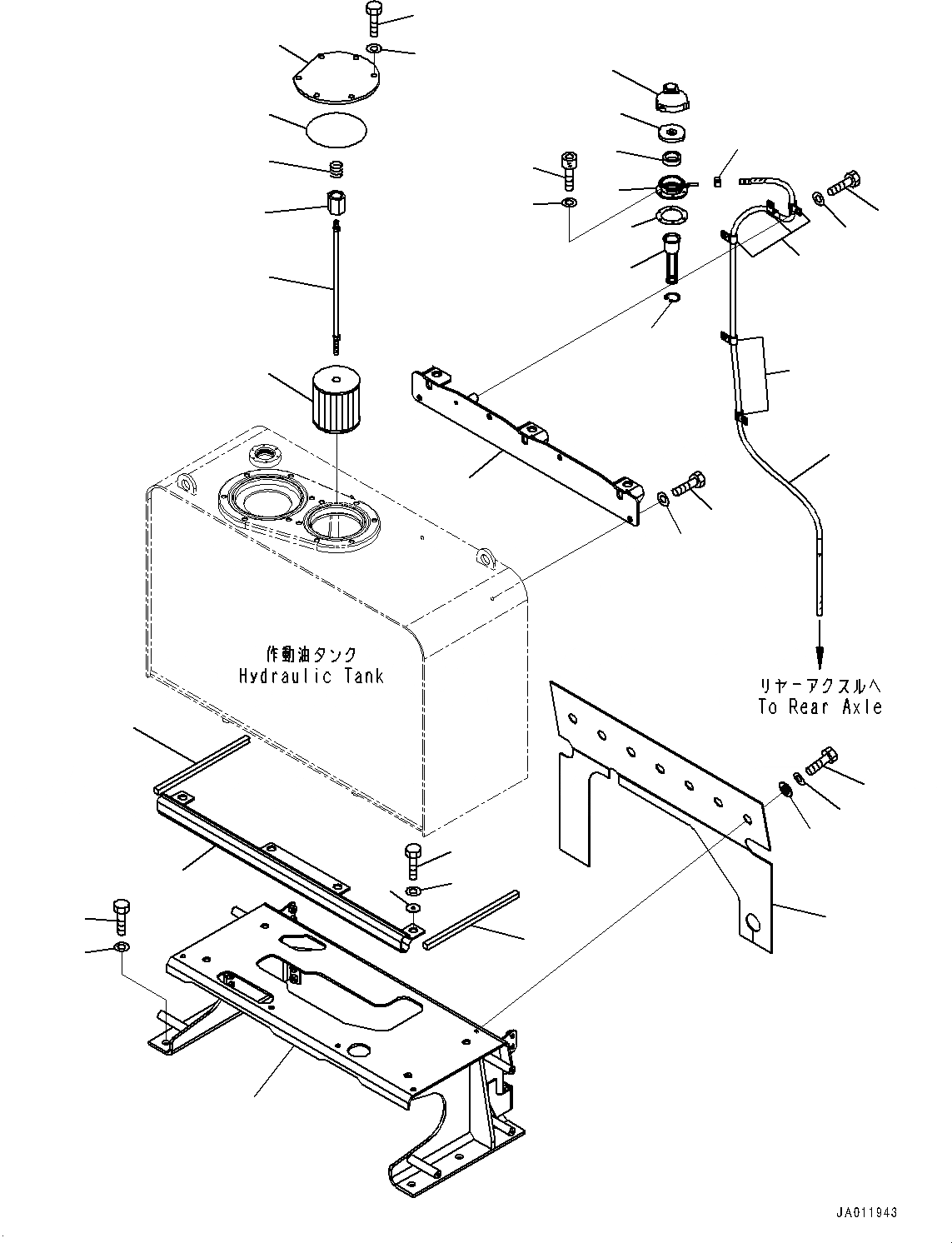 作動油タンク
Hydraulic Tank

リヤーアクスルへ
To Rear Axle

JA011943