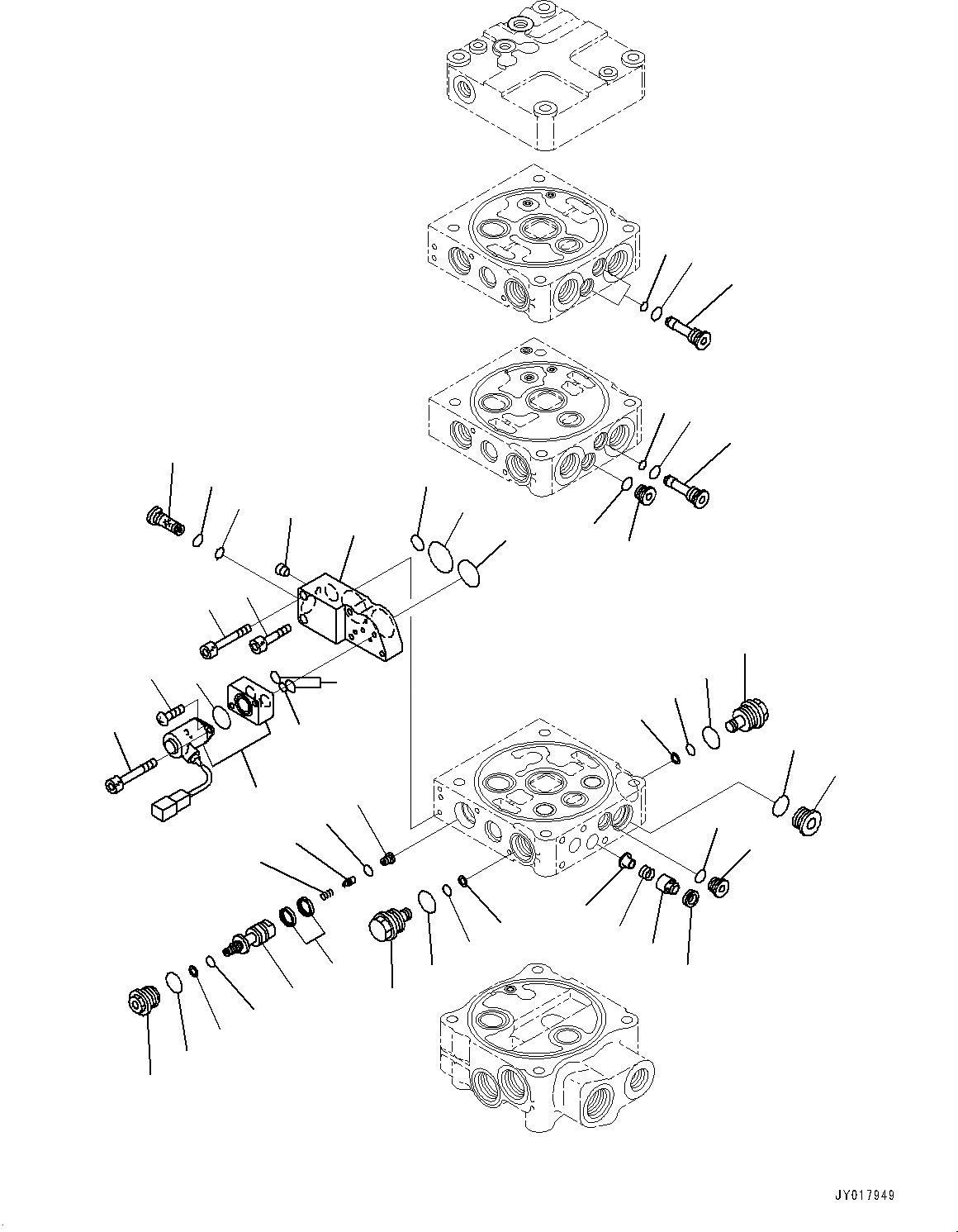 JY017949