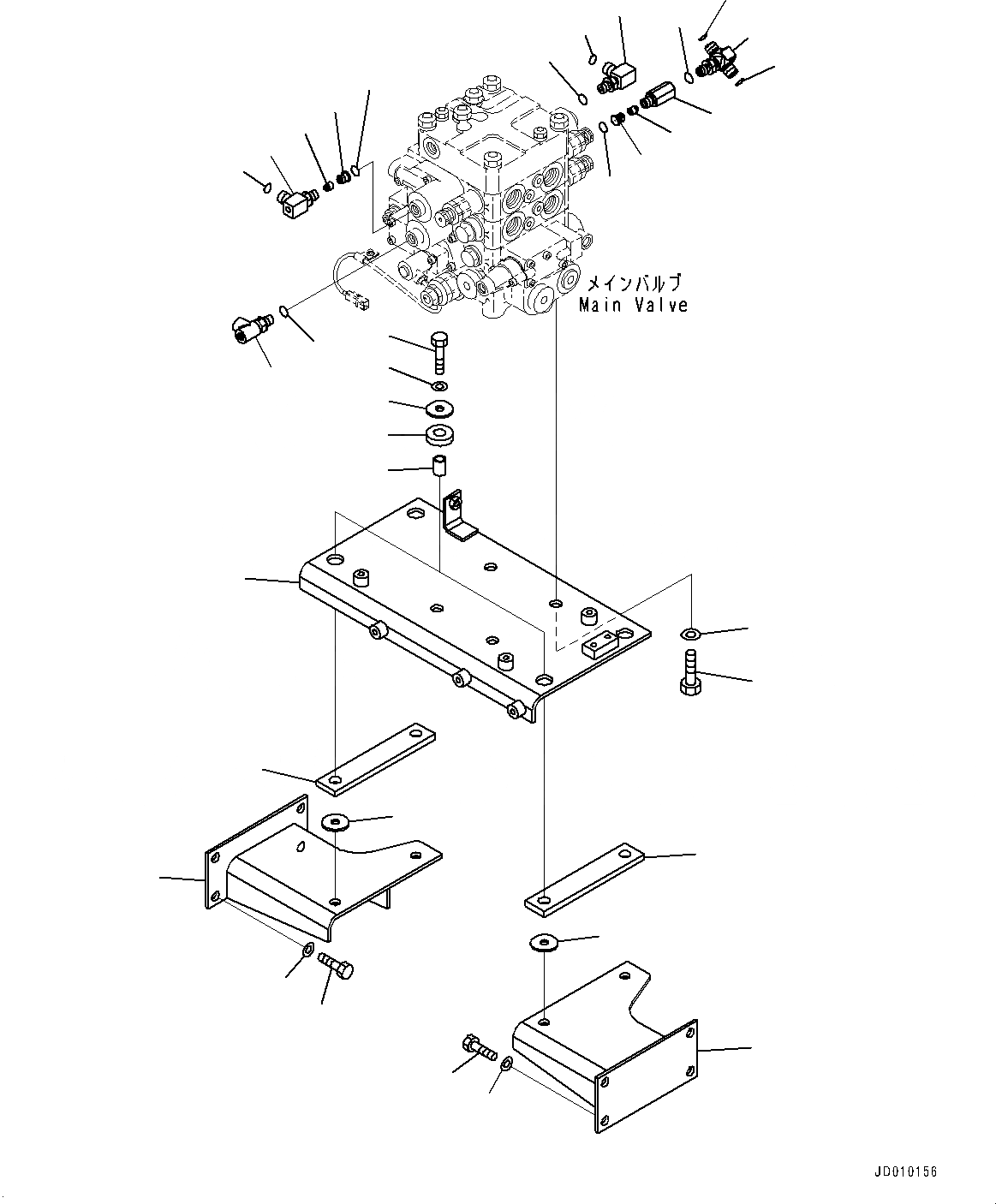 メインバルブ
Main Valve

JD010156