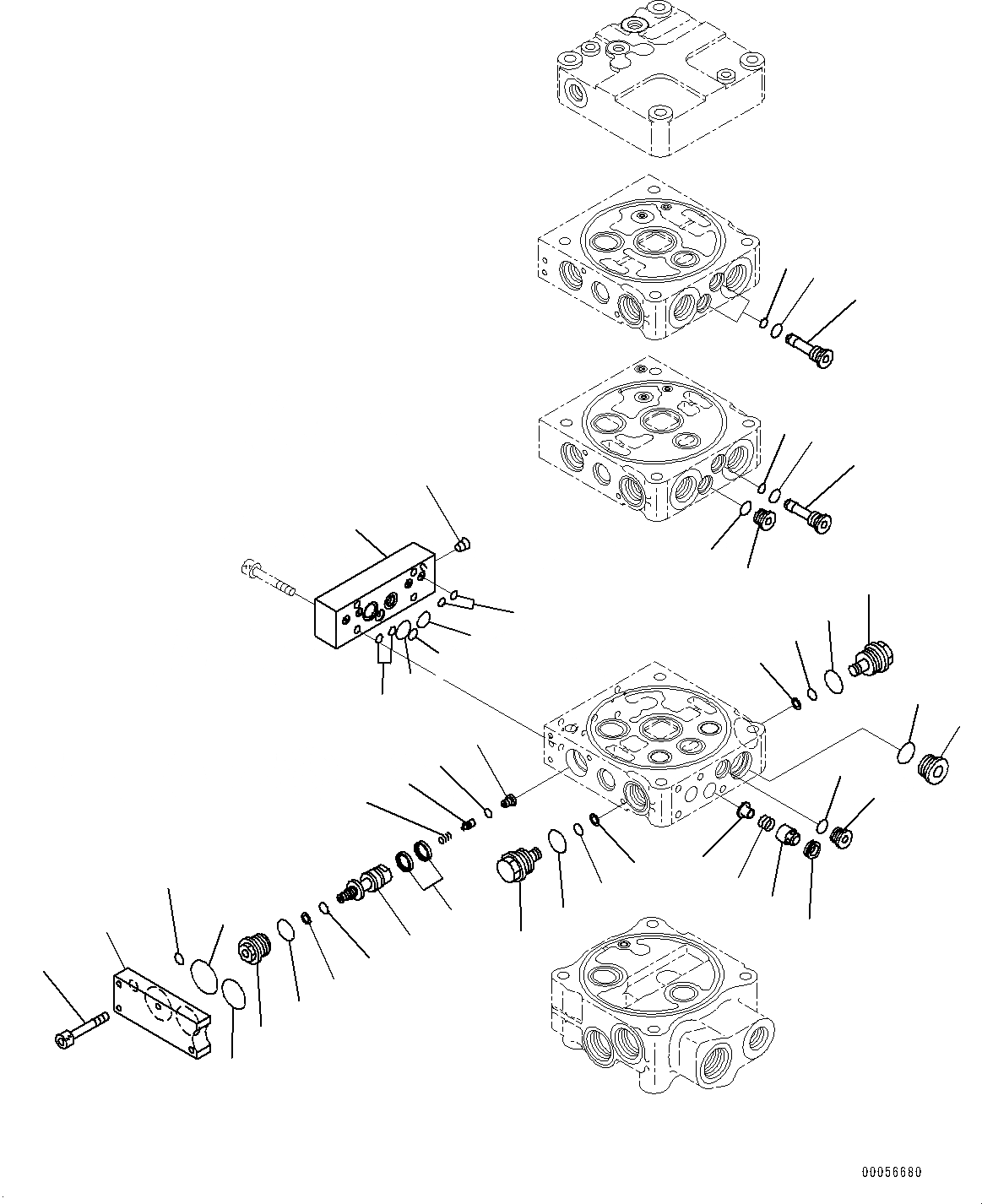 00056680