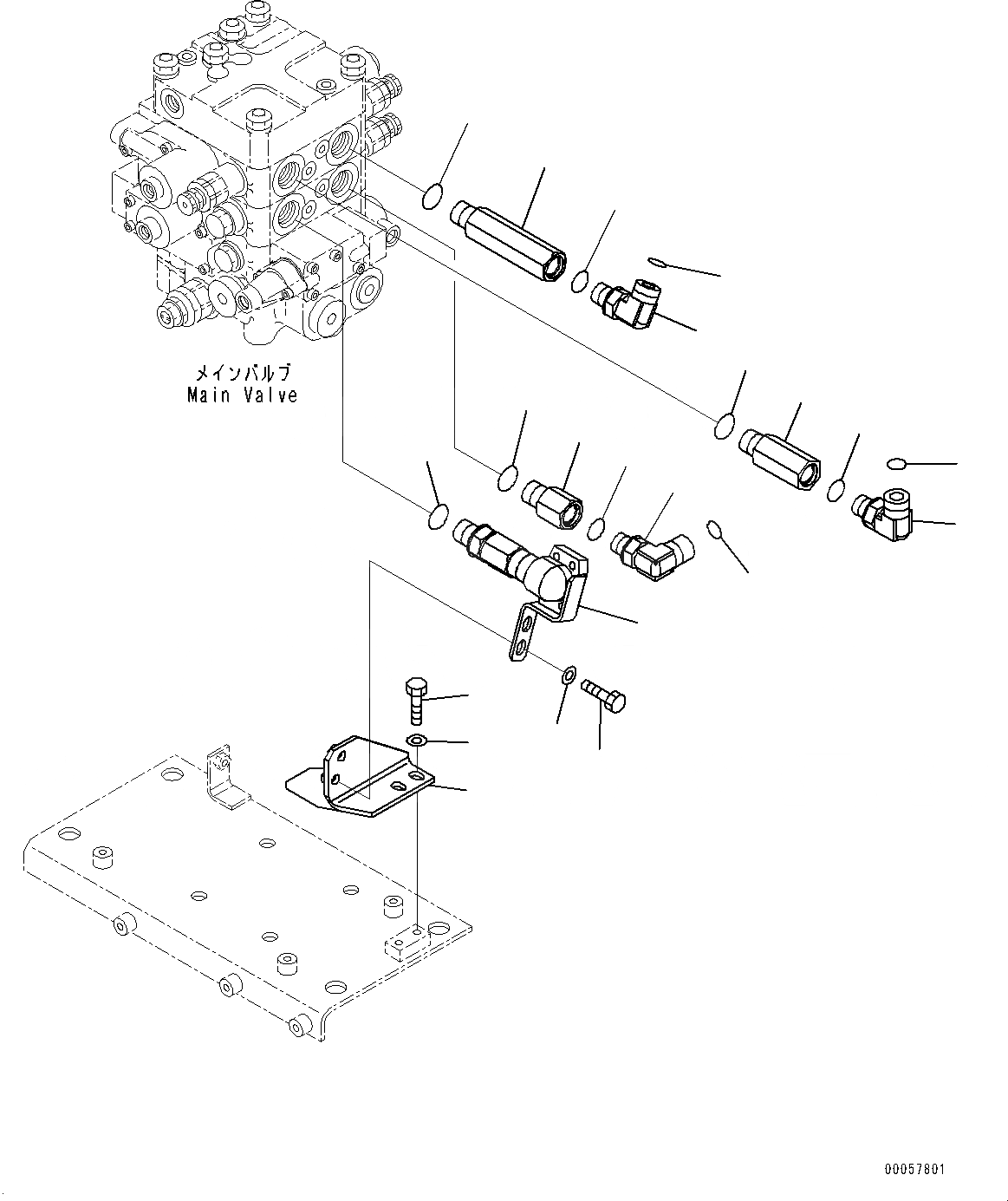 メインバルブ
Main Valve

00057801