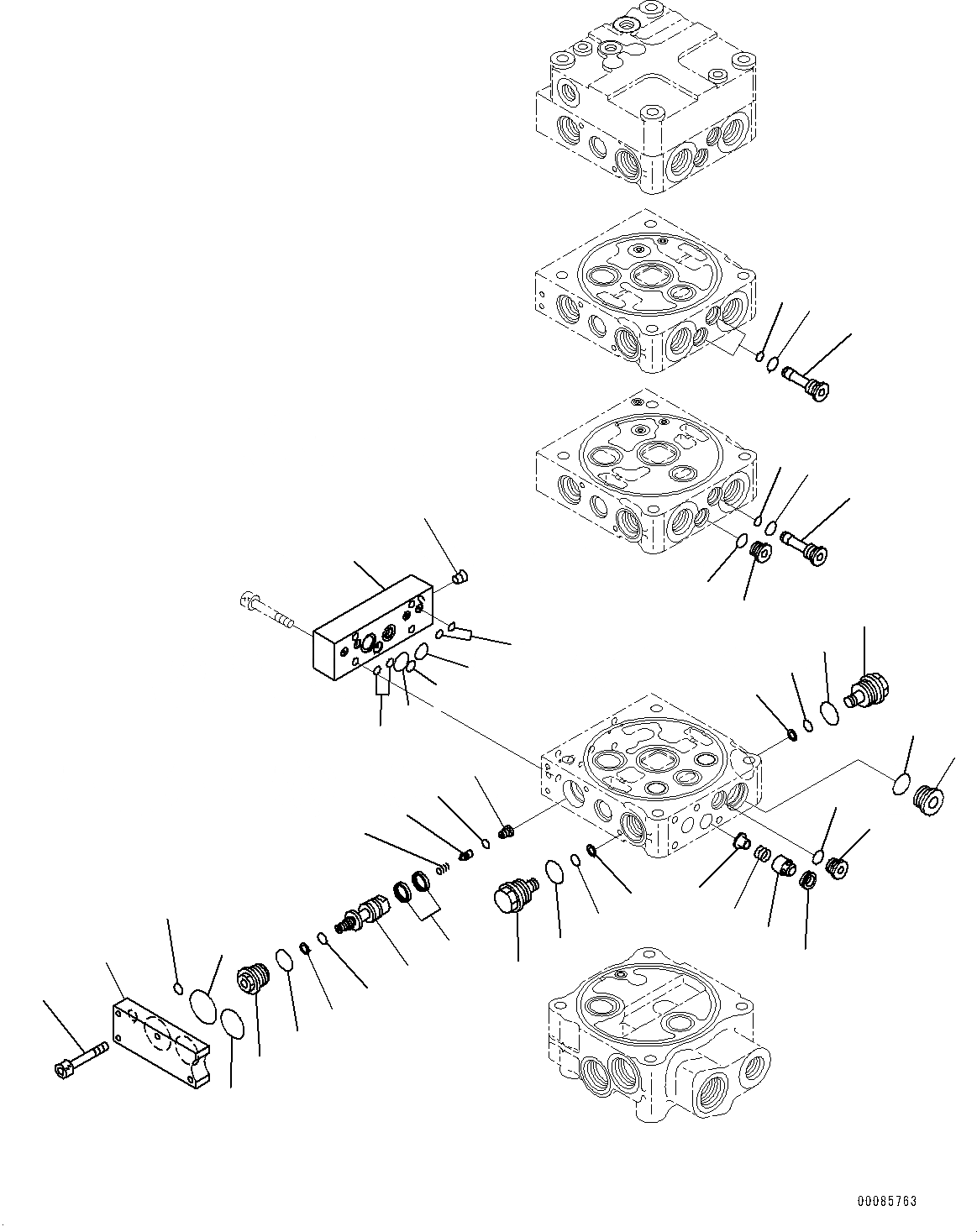 00085763