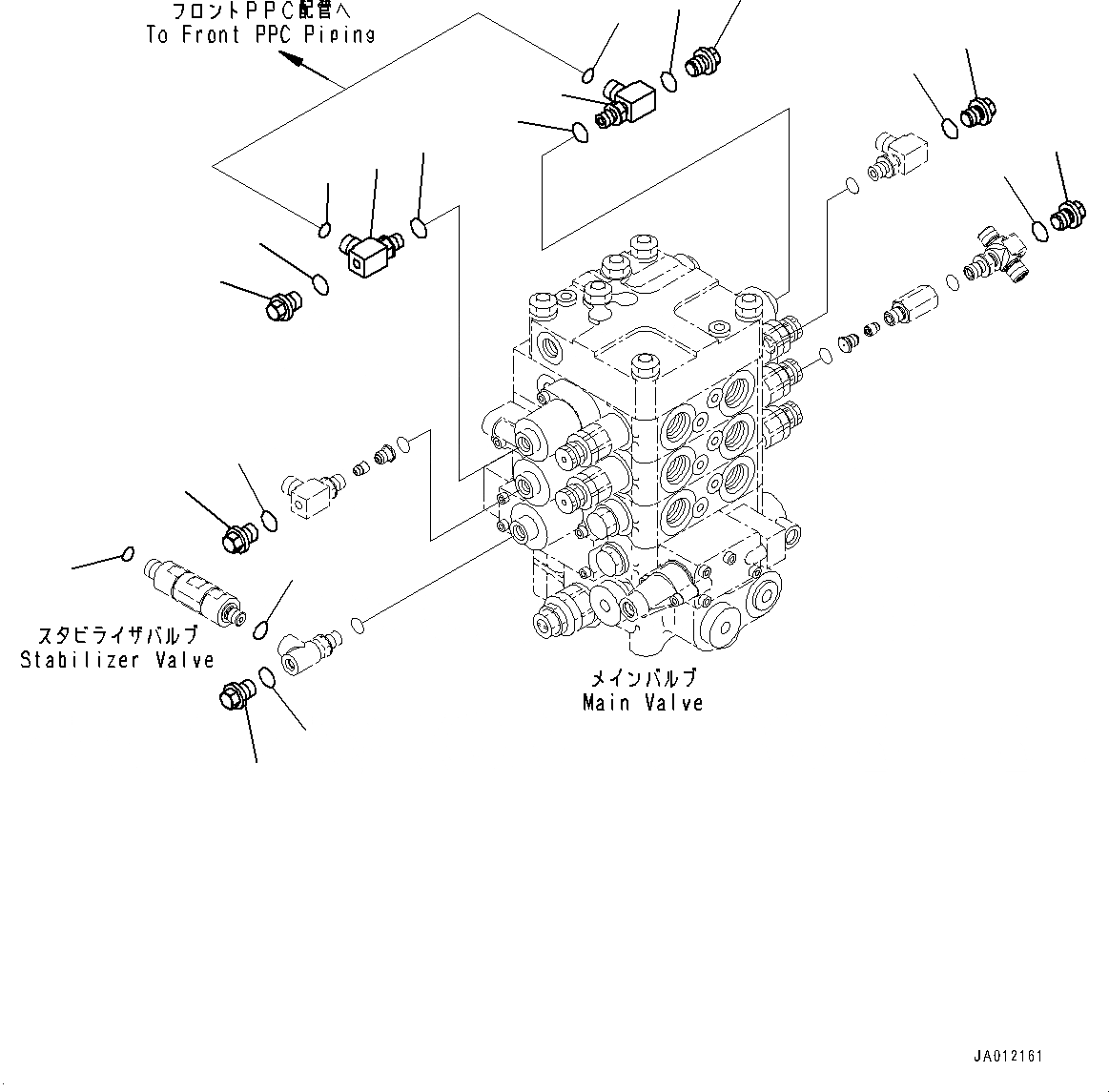 フロントPPC配管へ
To Front PPC Piping

スタビライザバルブ
Stabilizer Valve

メインバルブ
Main Valve

JA012161