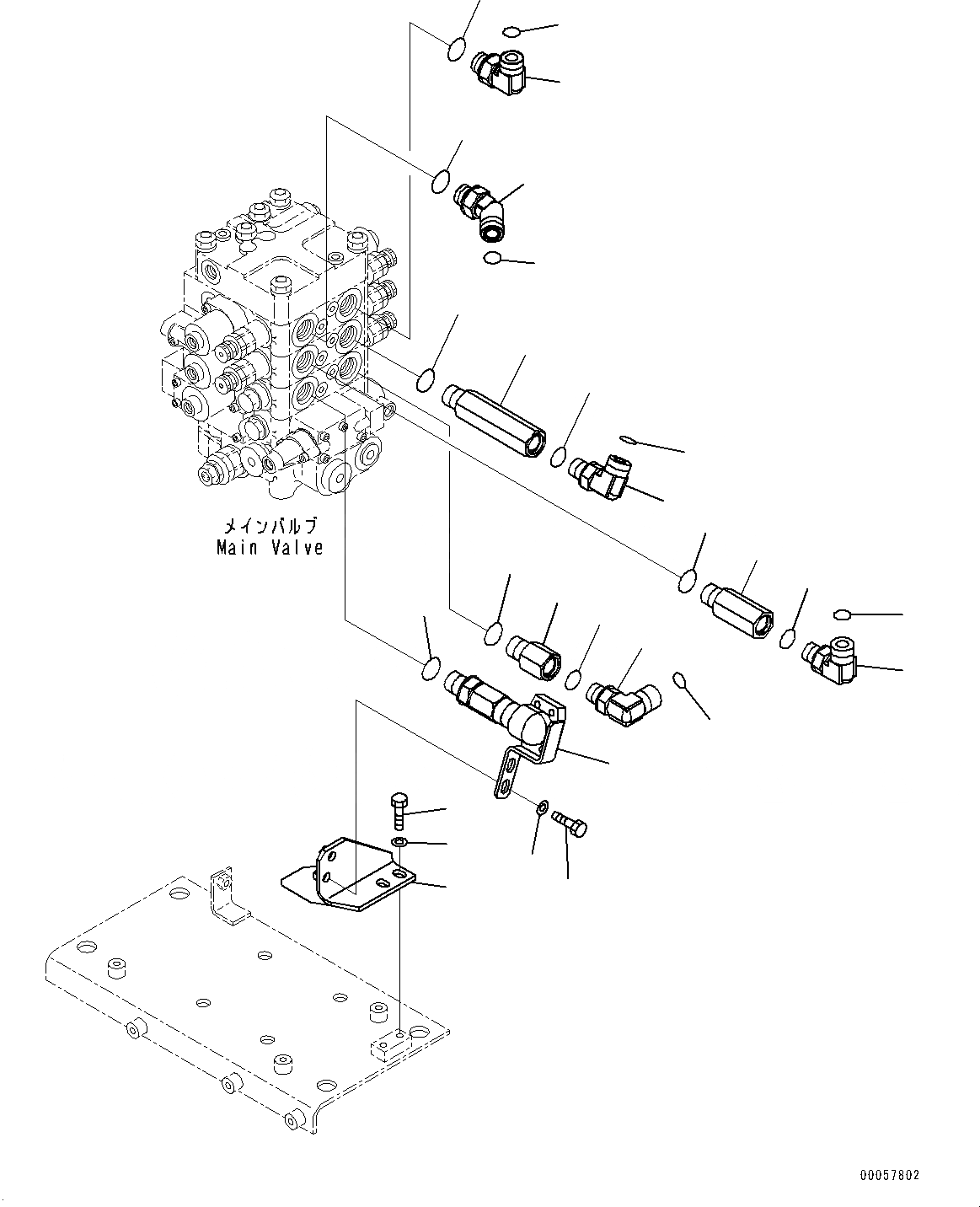 メインバルブ
Main Valve

00057802