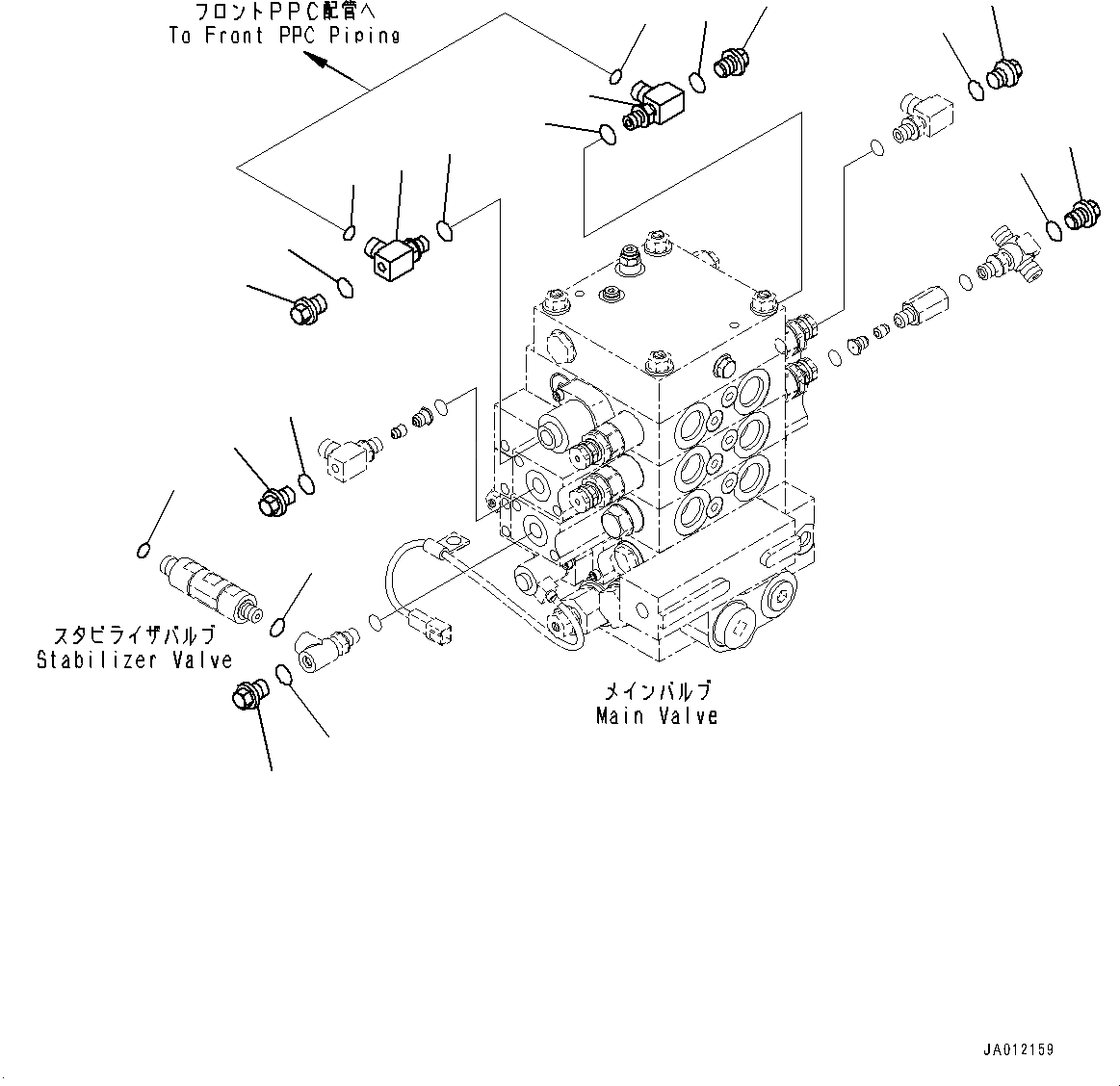 フロントPPC配管へ
To Front PPC Piping

スタビライザバルブ
Stabilizer Valve

メインバルブ
Main Valve

JA012159