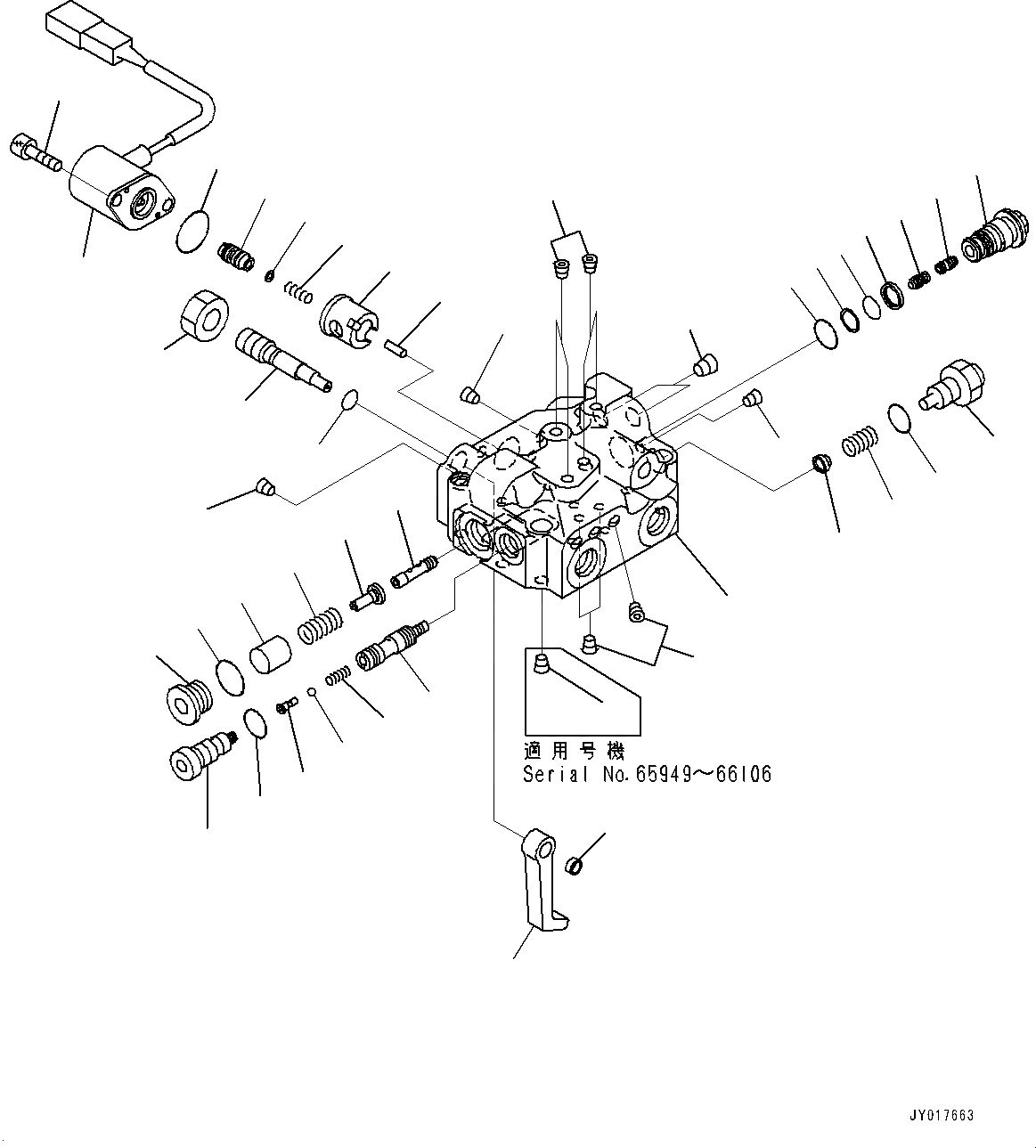 適用号機
Serial No.65949～66106

JY017663