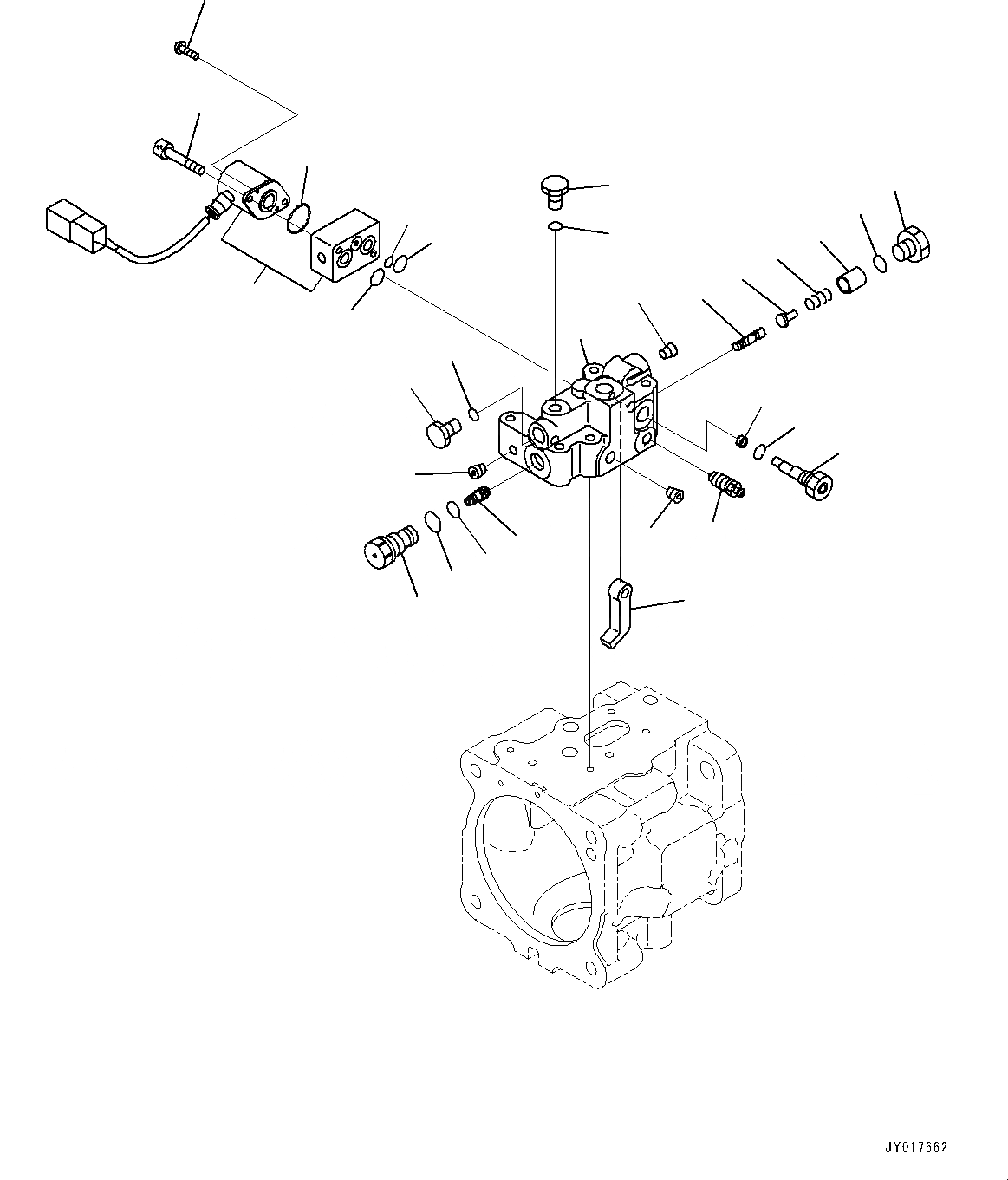 JY017662