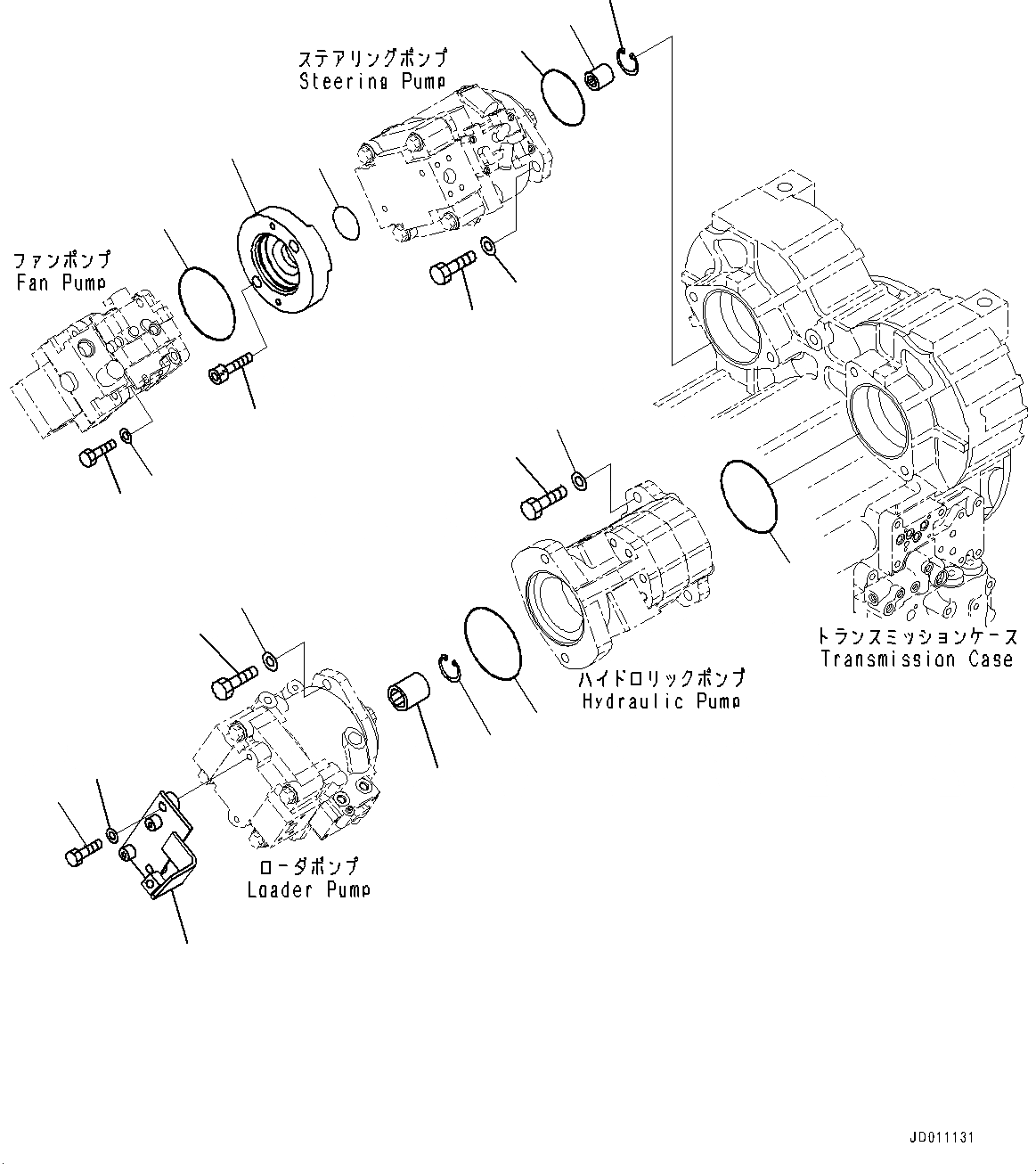 ステアリングポンプ
Steering Pump

ファンポンプ
Fan Pump

トランスミッションケース
Transmission Case

ハイドロリックポンプ
Hydraulic Pump

ローダポンプ
Loader Pump

JD011131