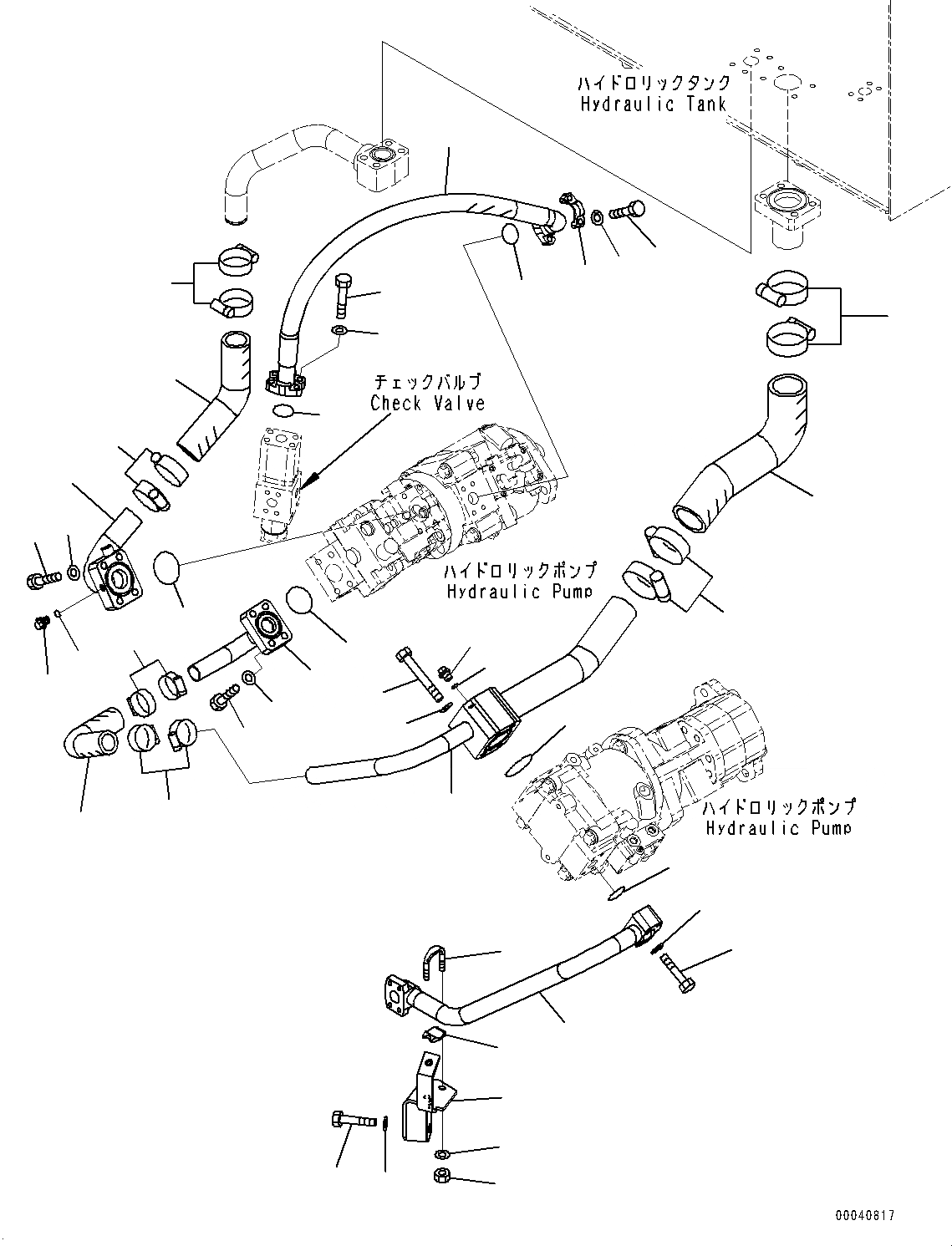 ハイドロリックタンク
Hydraulic Tank

チェックバルブ
Check Valve

ハイドロリックポンプ
Hydraulic Pump

ハイドロリックポンプ
Hydraulic Pump

00040817