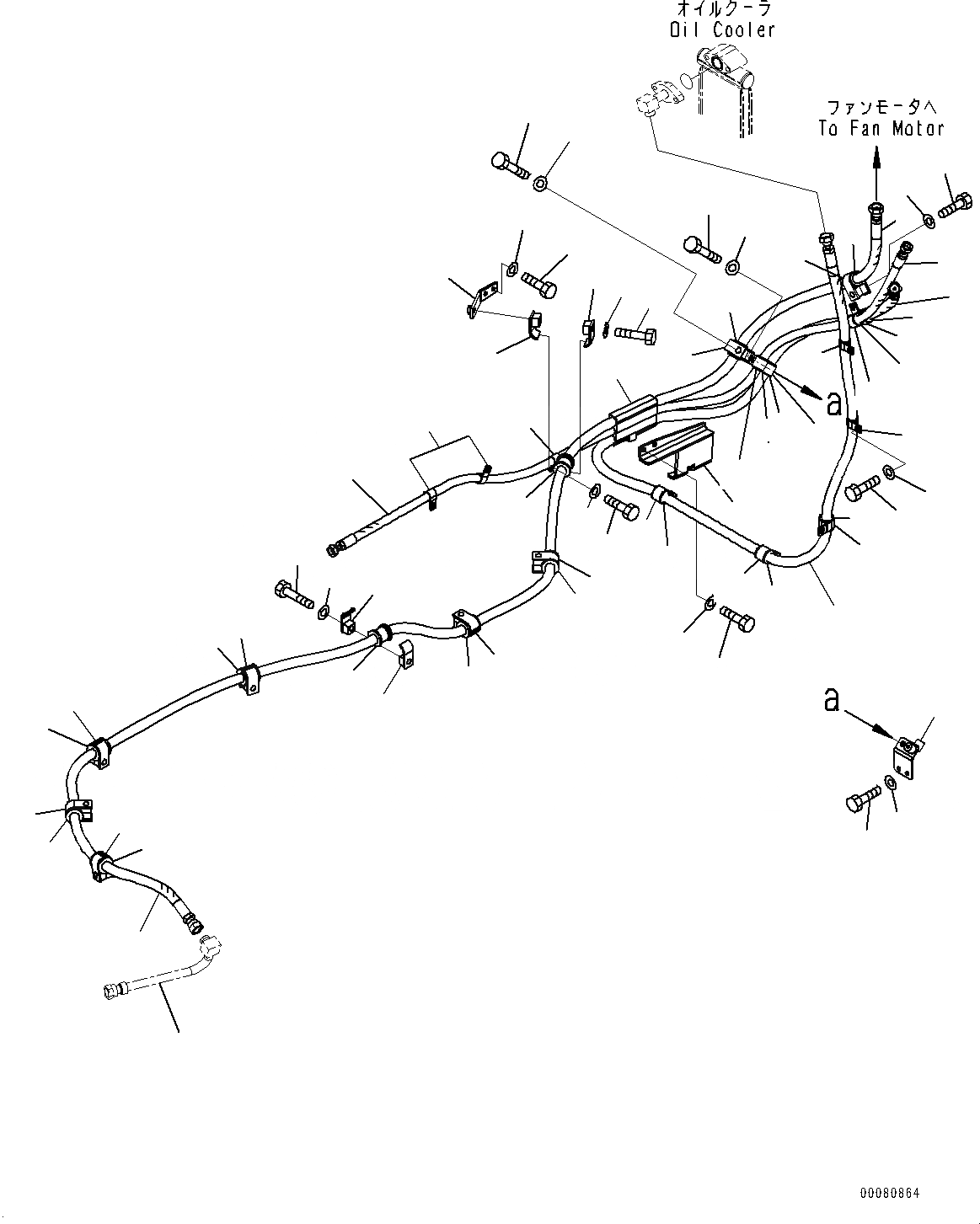 オイルクーラ
Oil Cooler

ファンモータへ
To Fan Motor

a

a

00080864