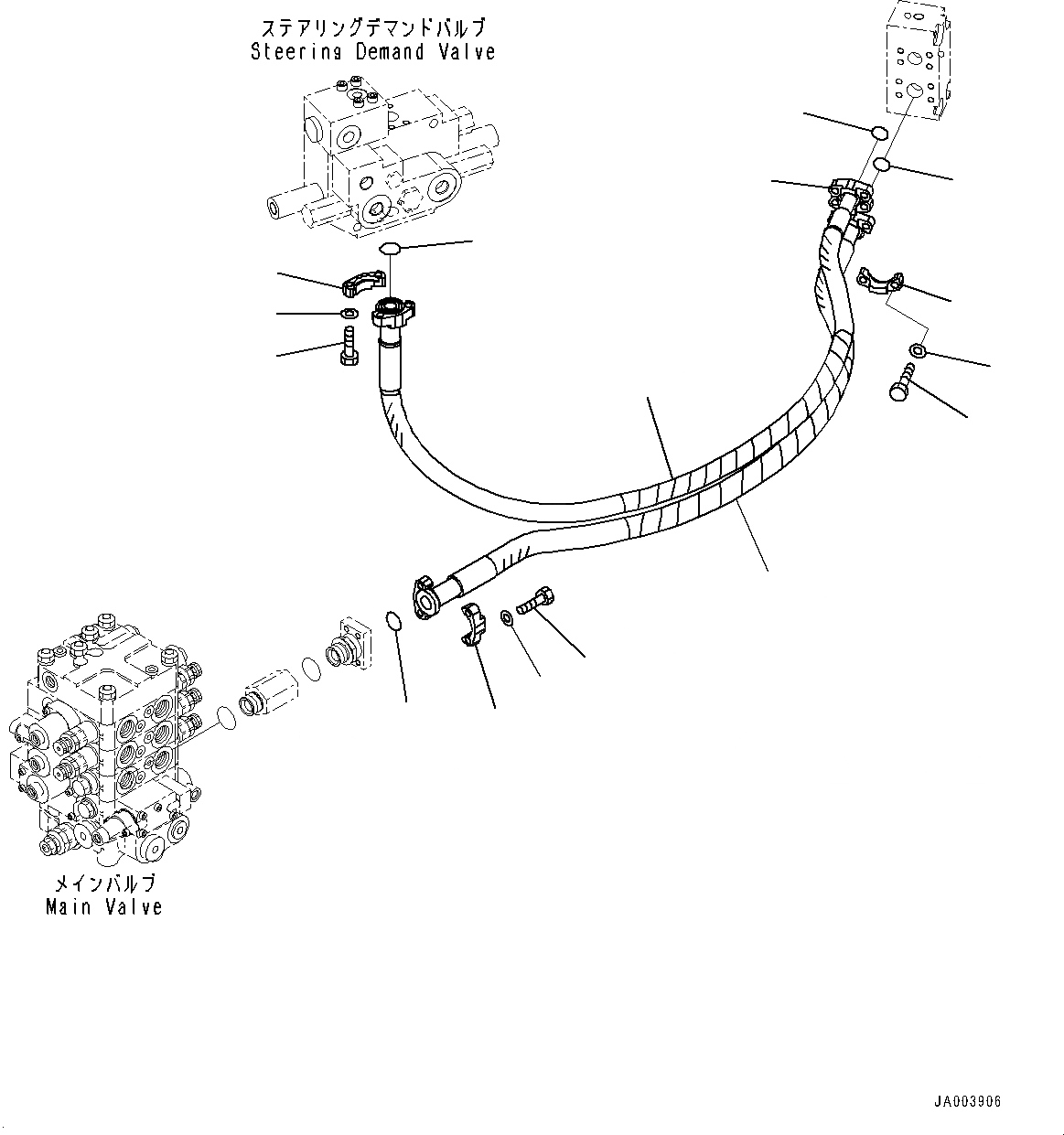 ステアリングデマンドバルブ
Steering Demand Valve

メインバルブ
Main Valve

JA003906