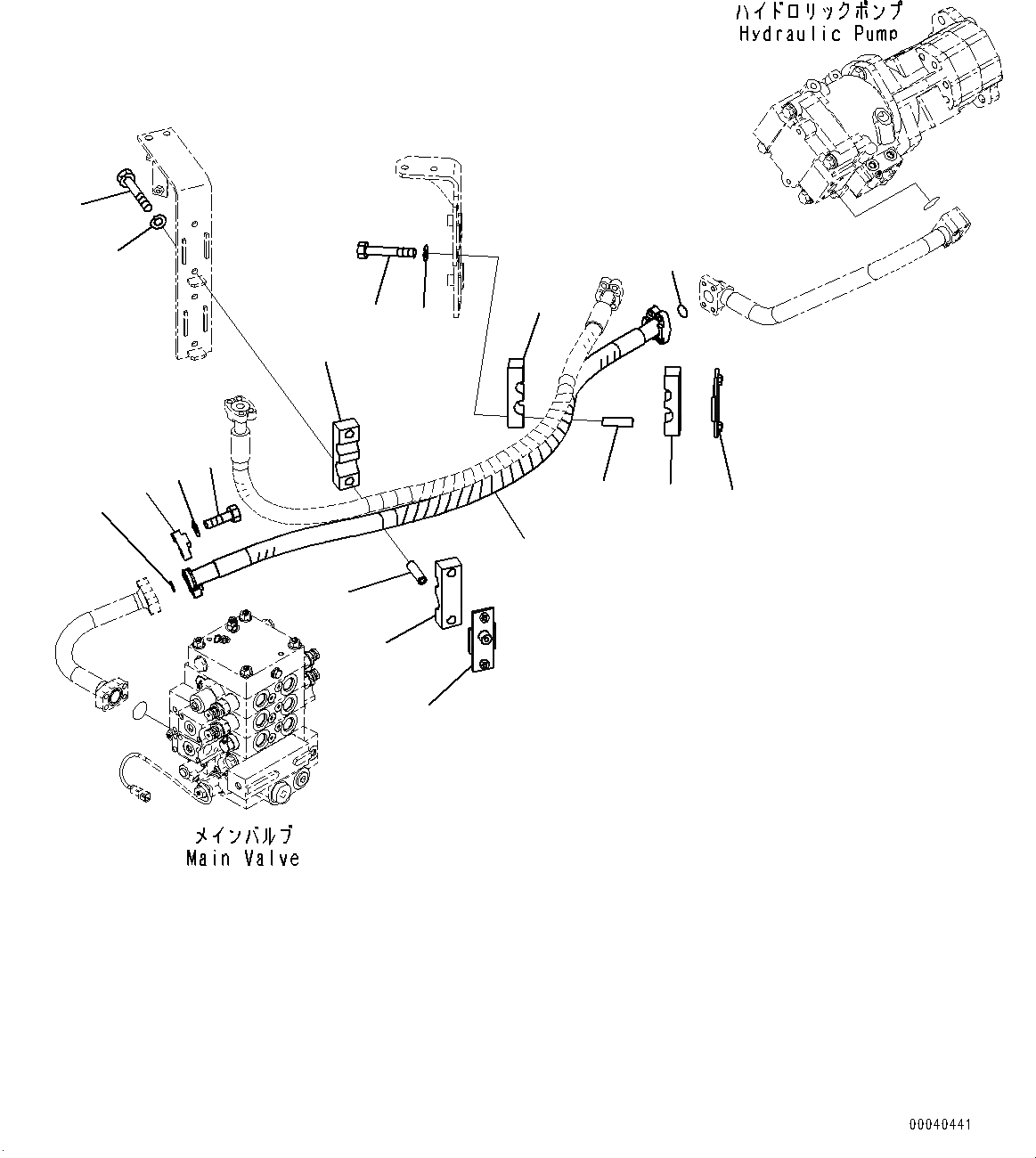 ハイドロリックポンプ
Hydraulic Pump

メインバルブ
Main Valve

00040441