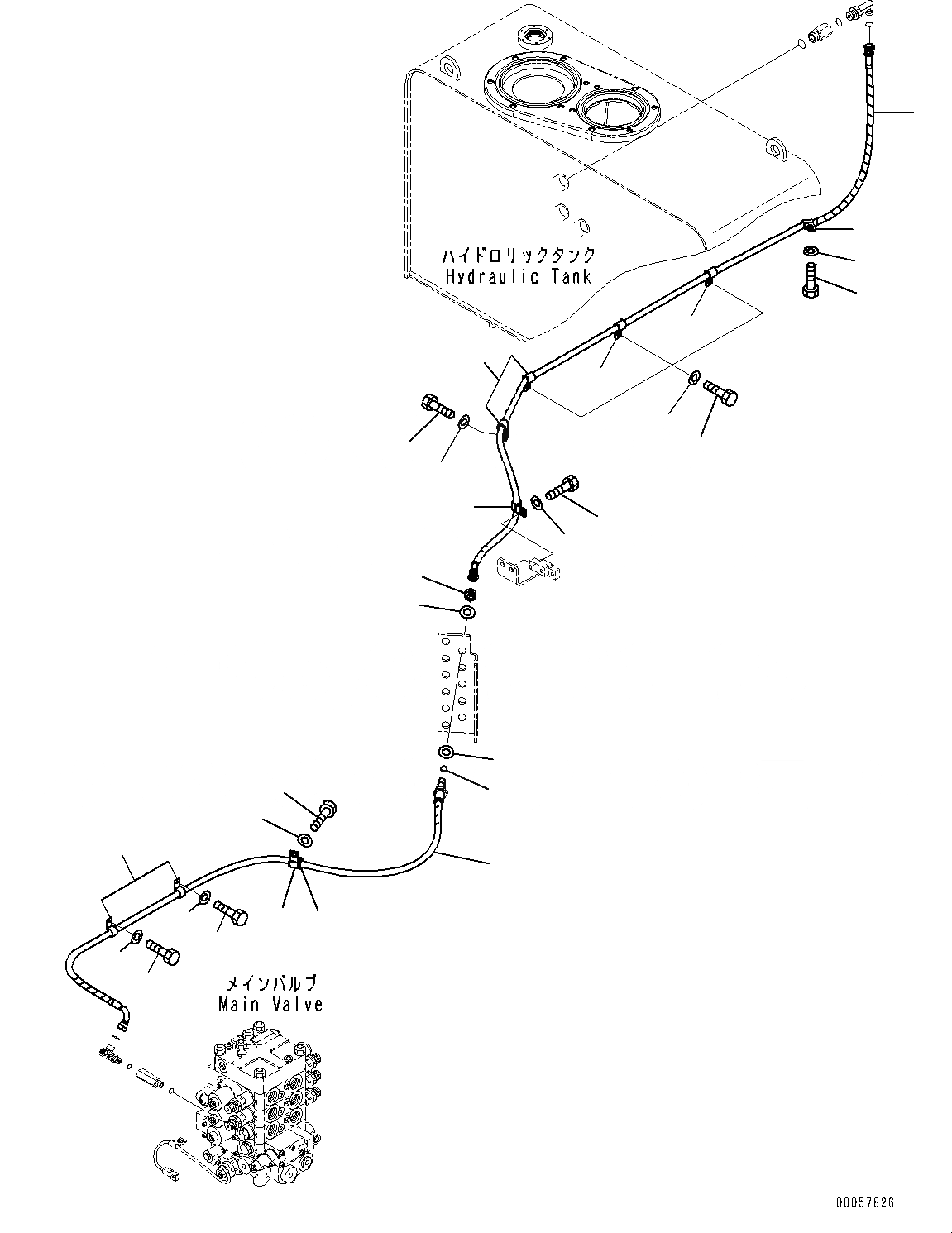 ハイドロリックタンク
Hydraulic Tank

メインバルブ
Main Valve

00057826