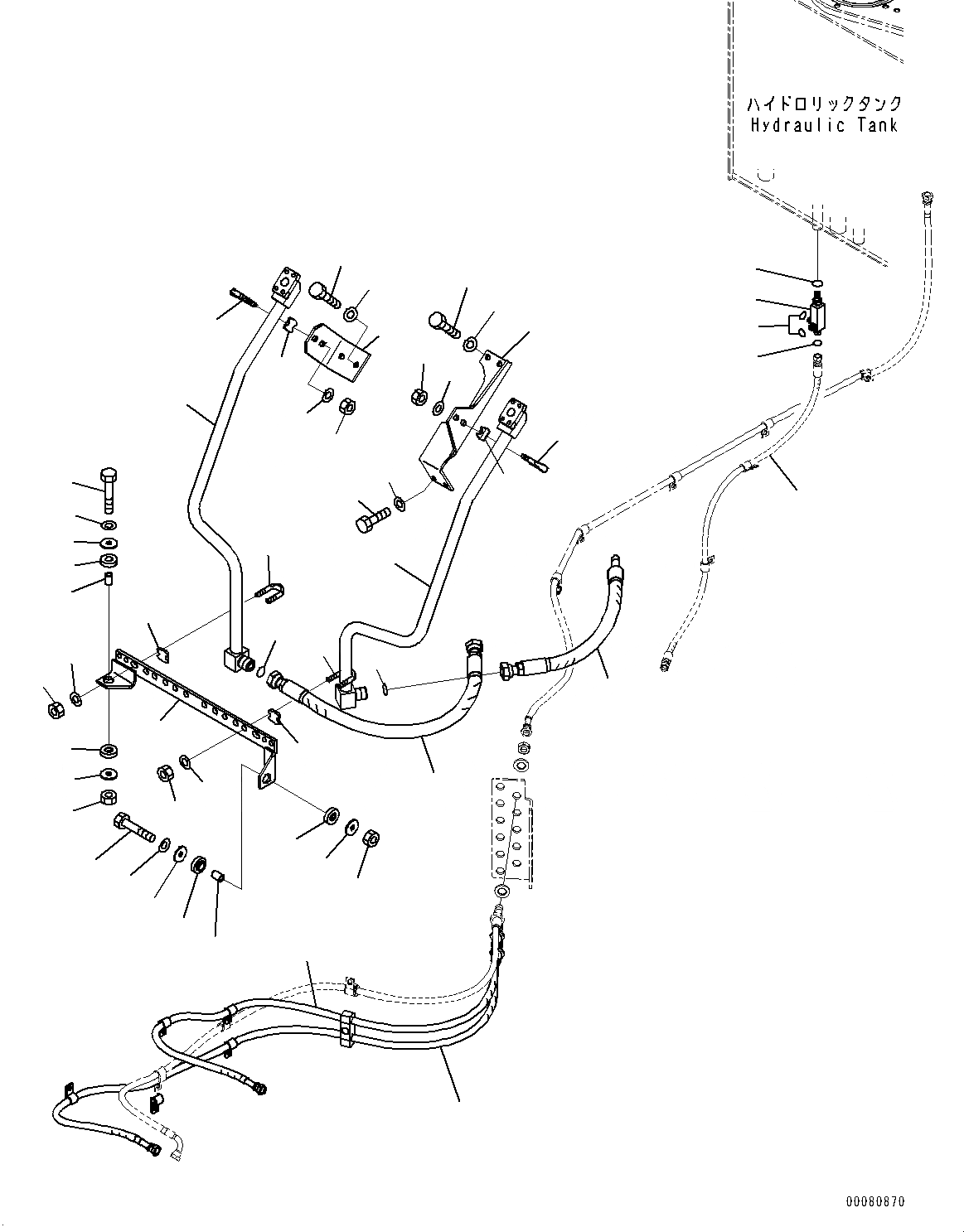 ハイドロリックタンク
Hydraulic Tank

00080870