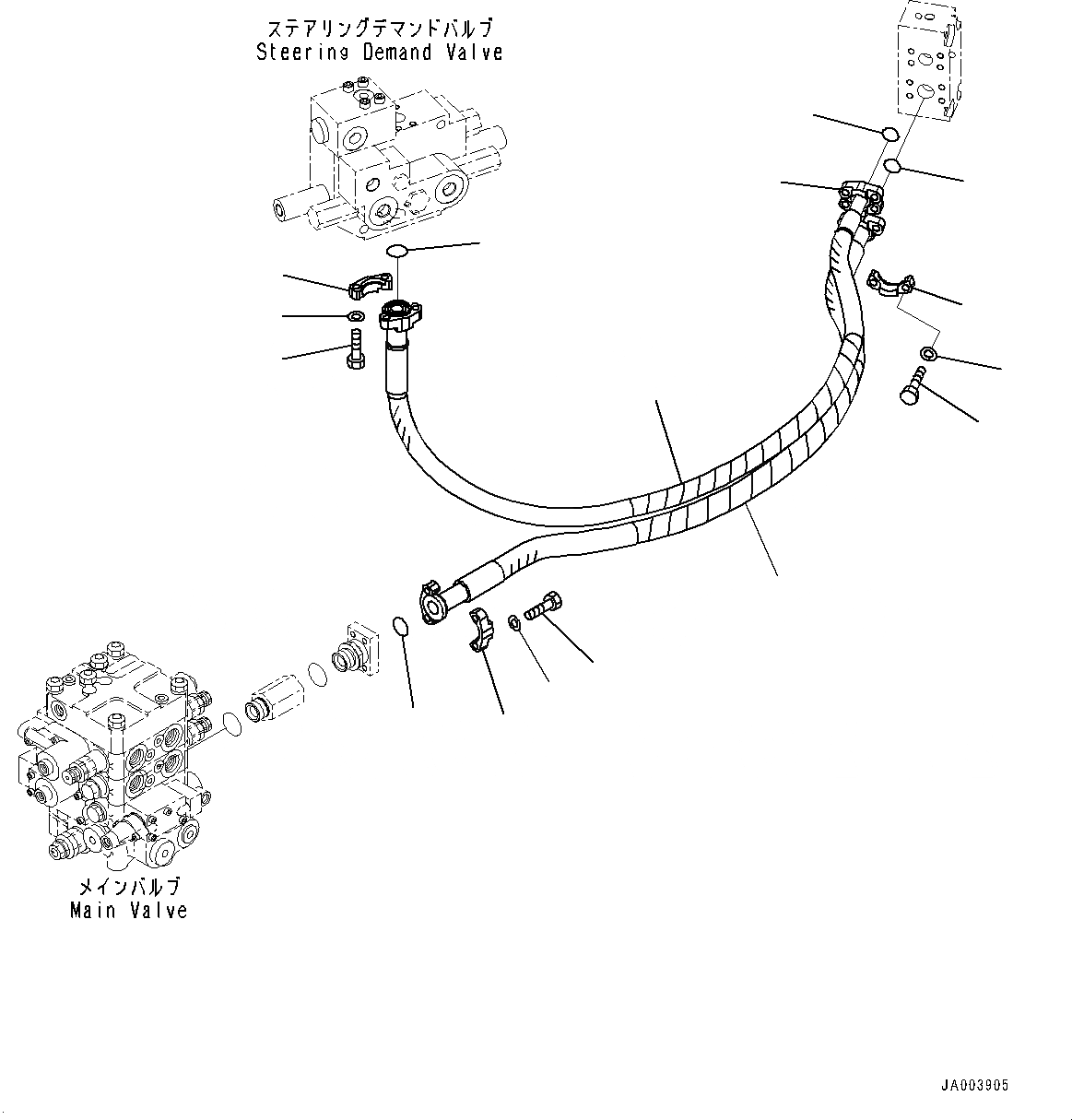 ステアリングデマンドバルブ
Steering Demand Valve

メインバルブ
Main Valve

JA003905