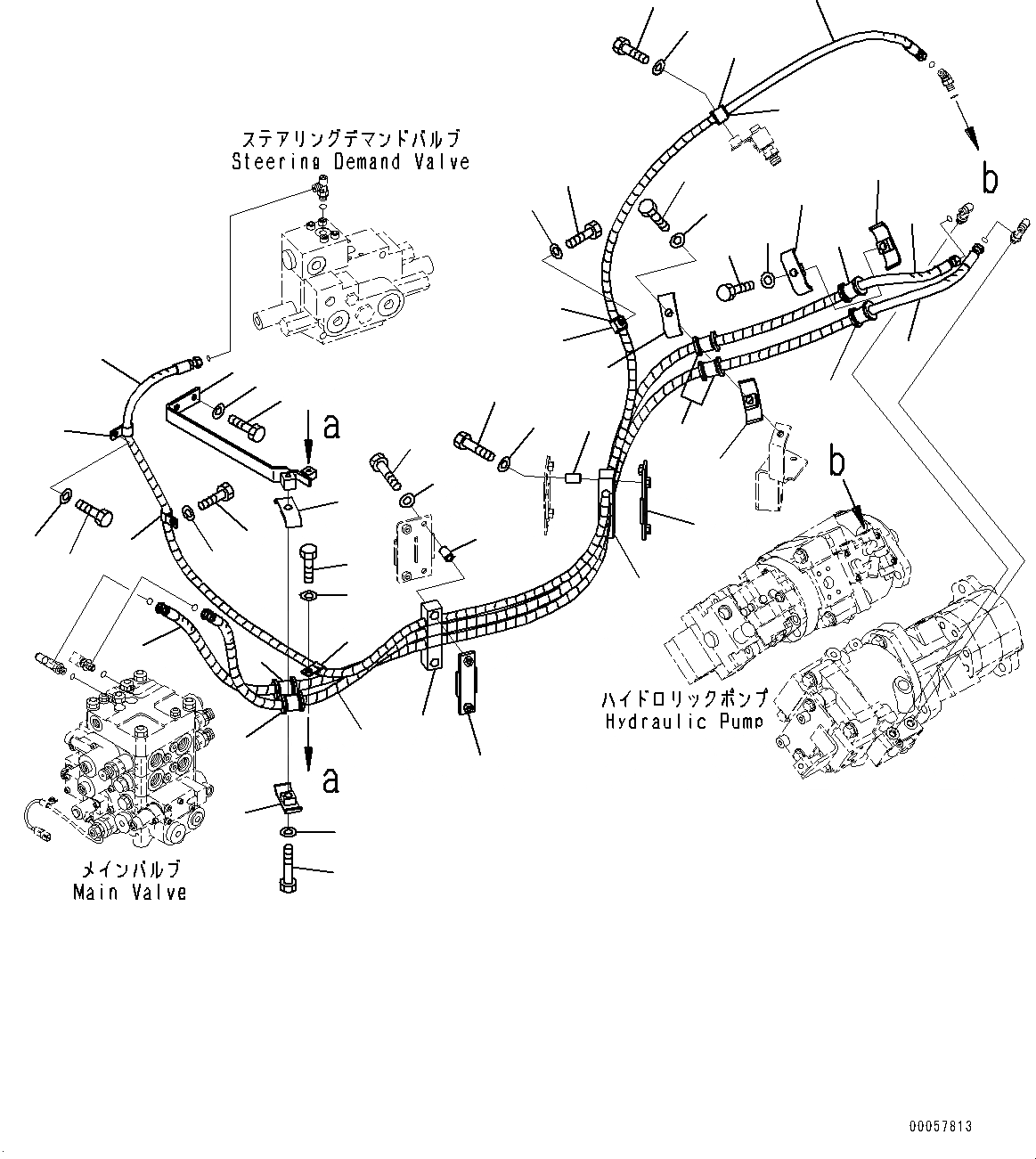 ステアリングデマンドバルブ
Steering Demand Valve

b

a

b

ハイドロリックポンプ
Hydraulic Pump

a

メインバルブ
Main Valve

00057813