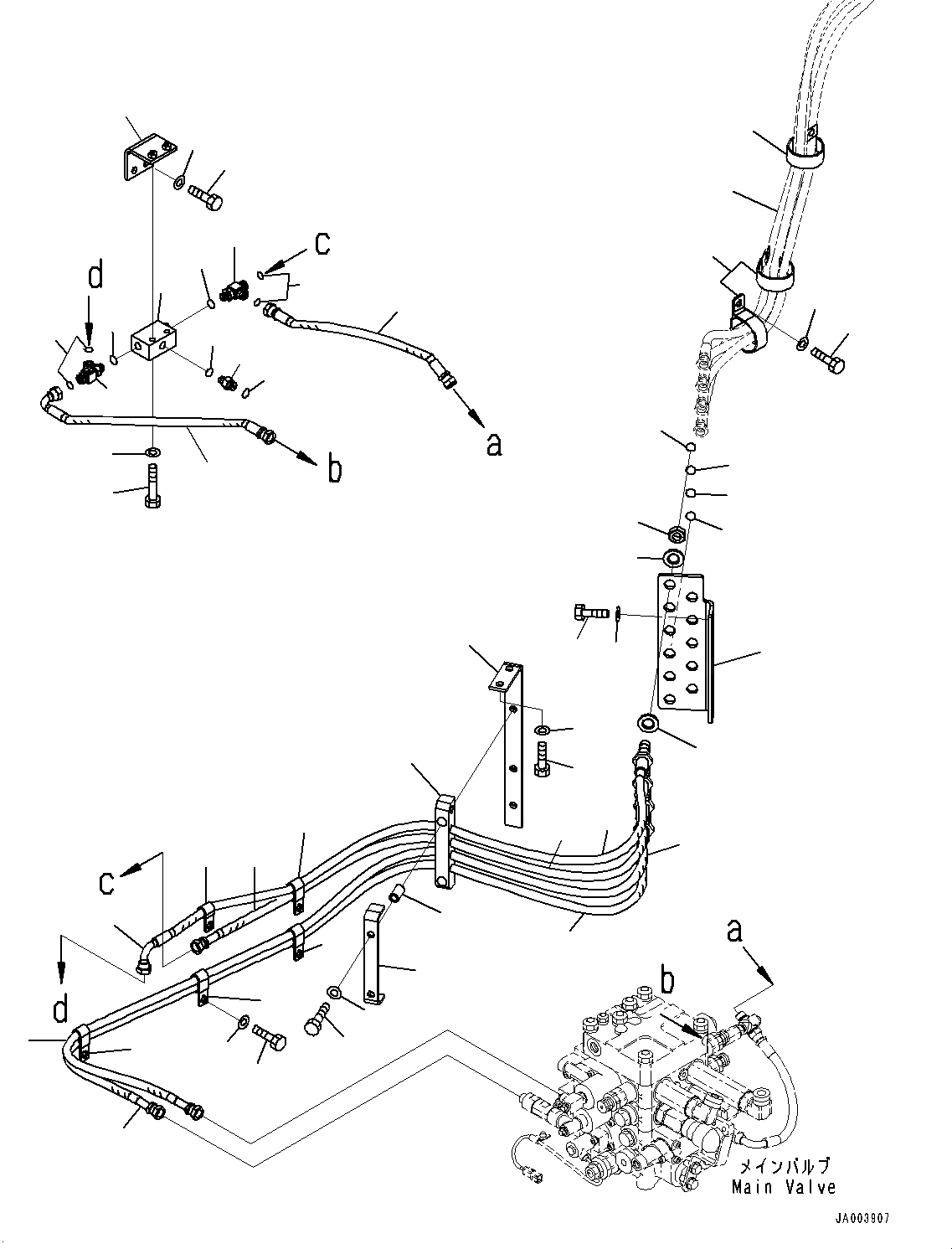 c
d
a
b
c
d
a
b
メインバルブ
Main Valve
JA003907