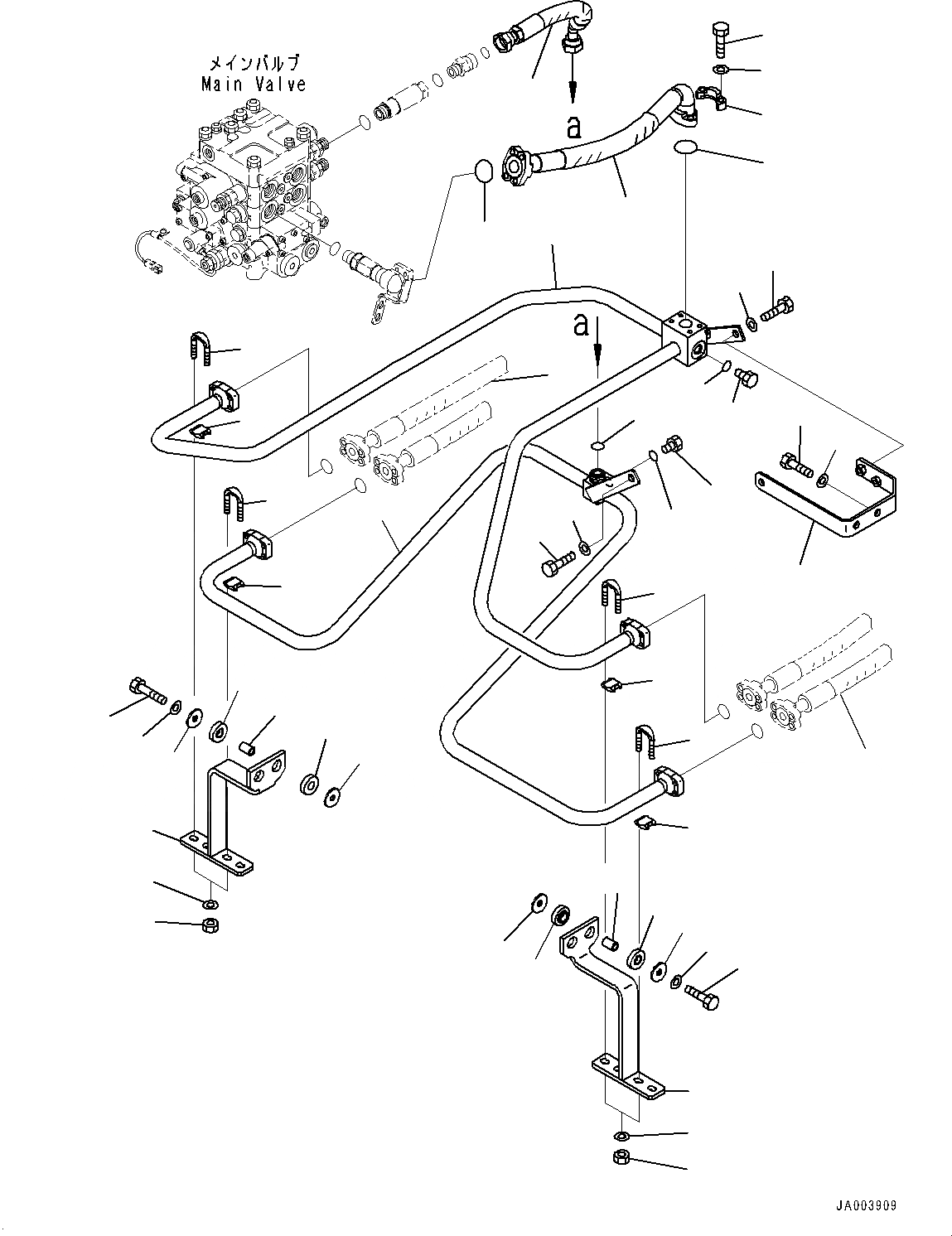 メインバルブ
Main Valve

a

a

JA003909