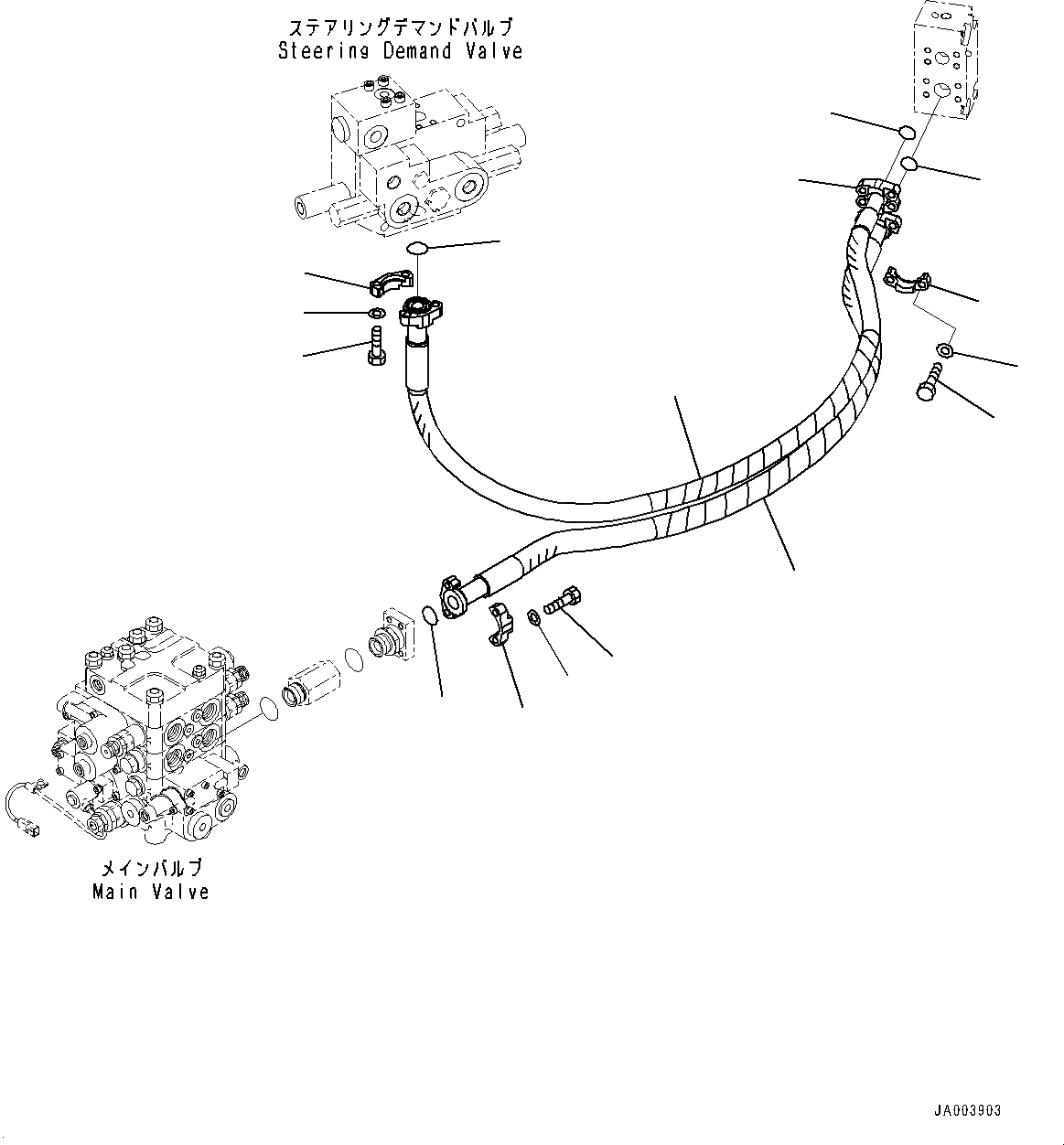 ステアリングデマンドバルブ
Steering Demand Valve

メインバルブ
Main Valve

JA003903