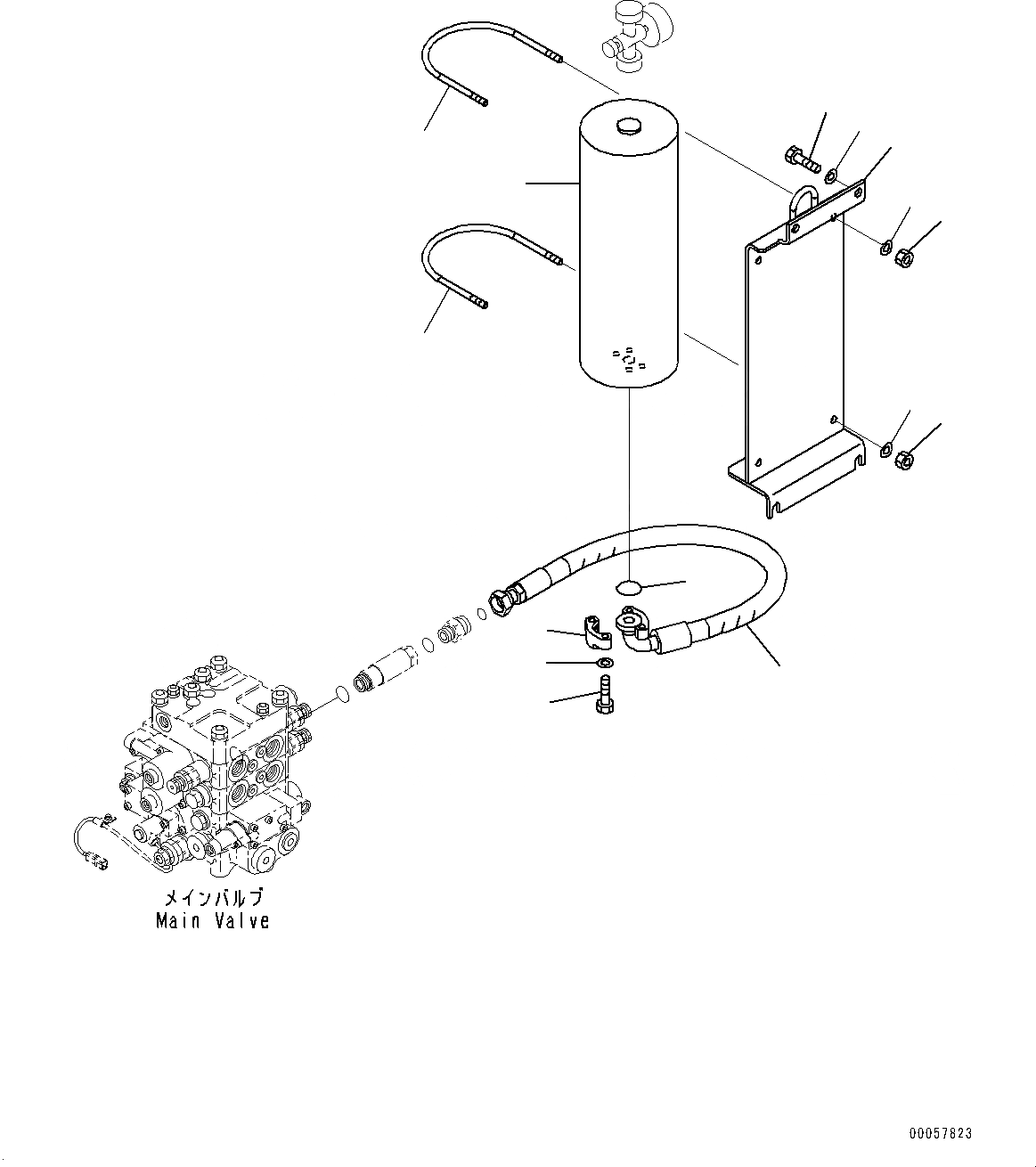 メインバルブ
Main Valve

00057823