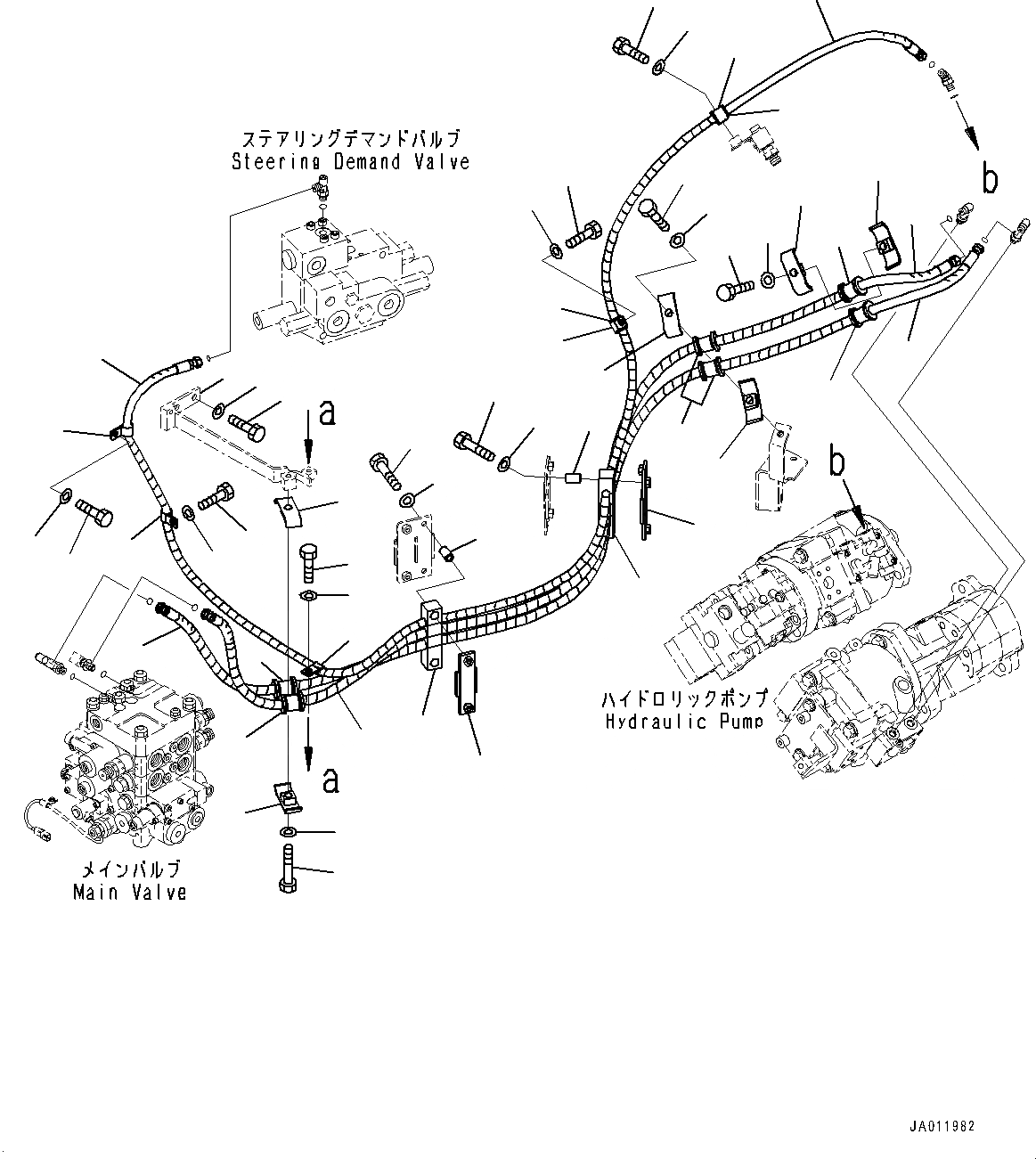 ステアリングデマンドバルブ
Steering Demand Valve

b

a

b

ハイドロリックポンプ
Hydraulic Pump

a

メインバルブ
Main Valve

JA011982