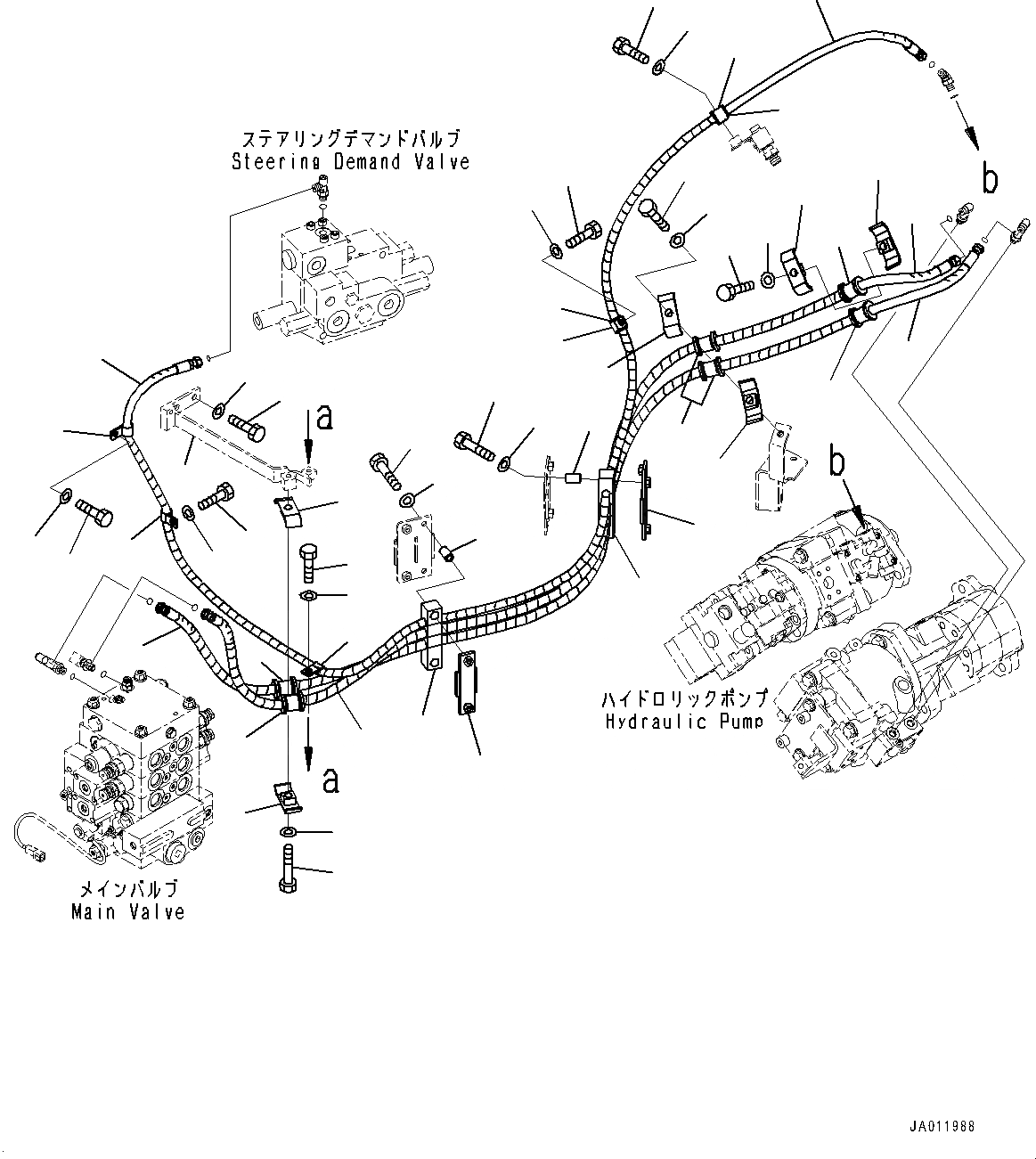 ステアリングデマンドバルブ
Steering Demand Valve

b

a

b

ハイドロリックポンプ
Hydraulic Pump

a

メインバルブ
Main Valve

JA011988