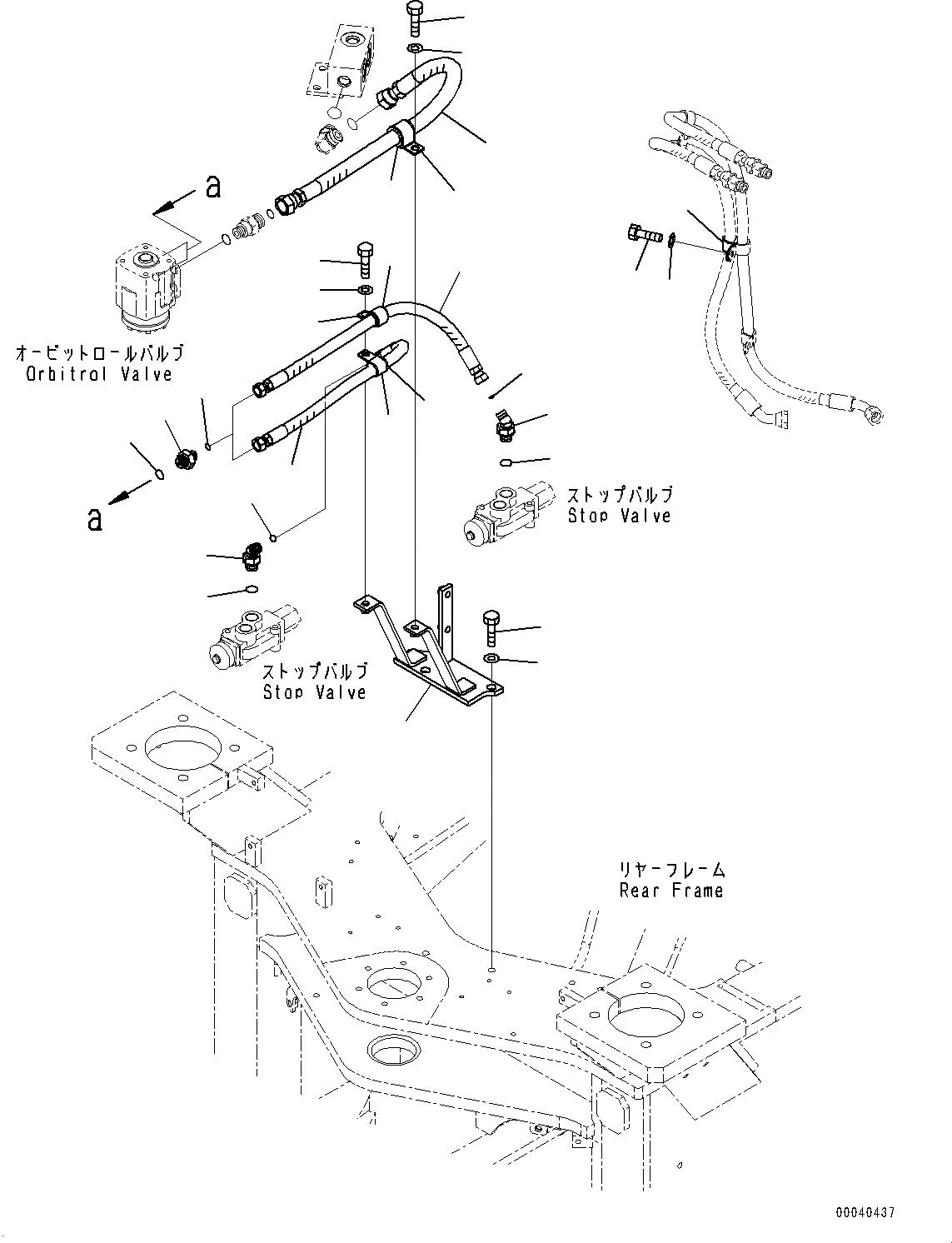 a

オービットロールバルブ
Orbitrol Valve

a

ストップバルブ
Stop Valve

ストップバルブ
Stop Valve

リヤーフレーム
Rear Frame

00040437