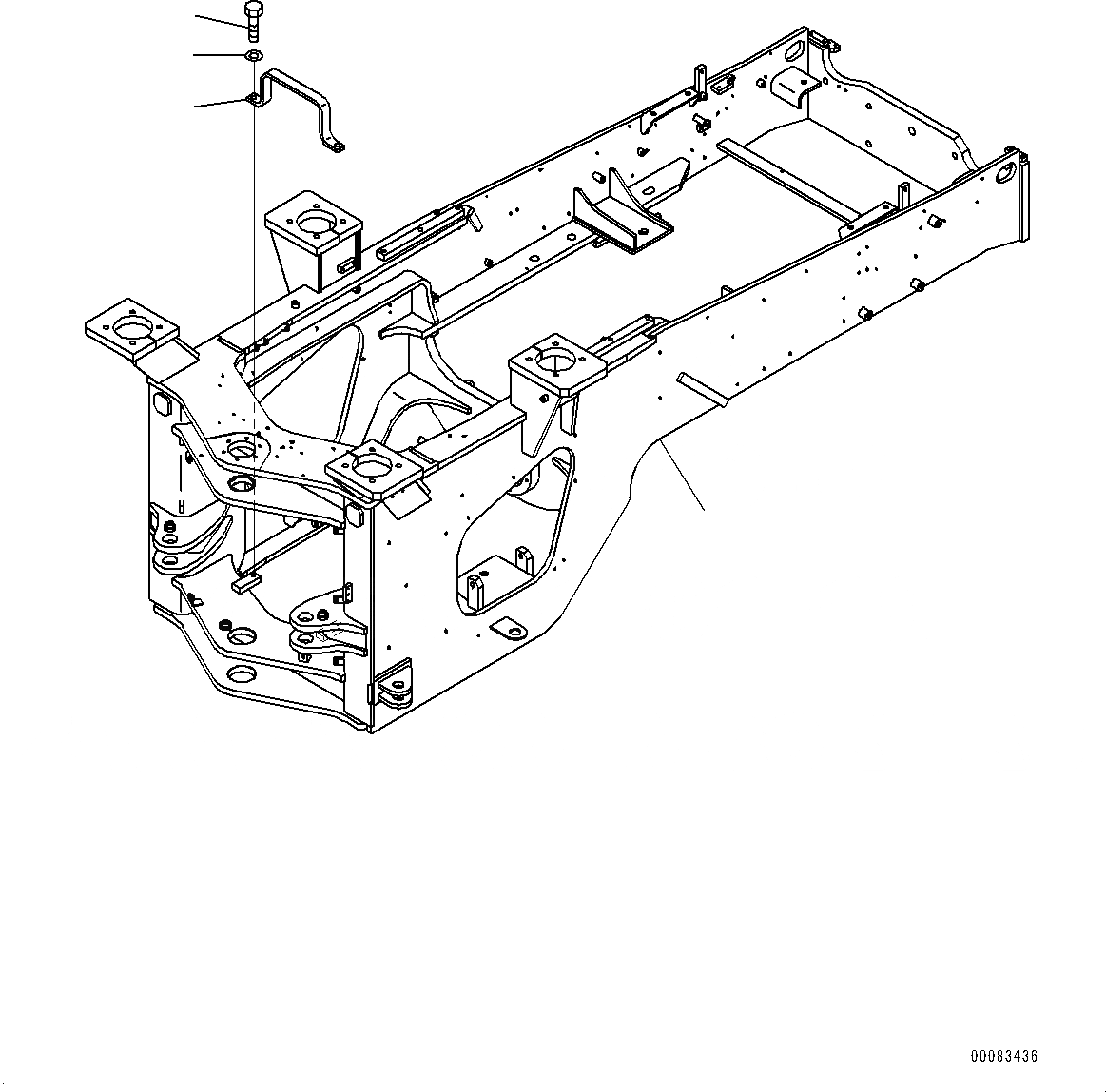 00083436