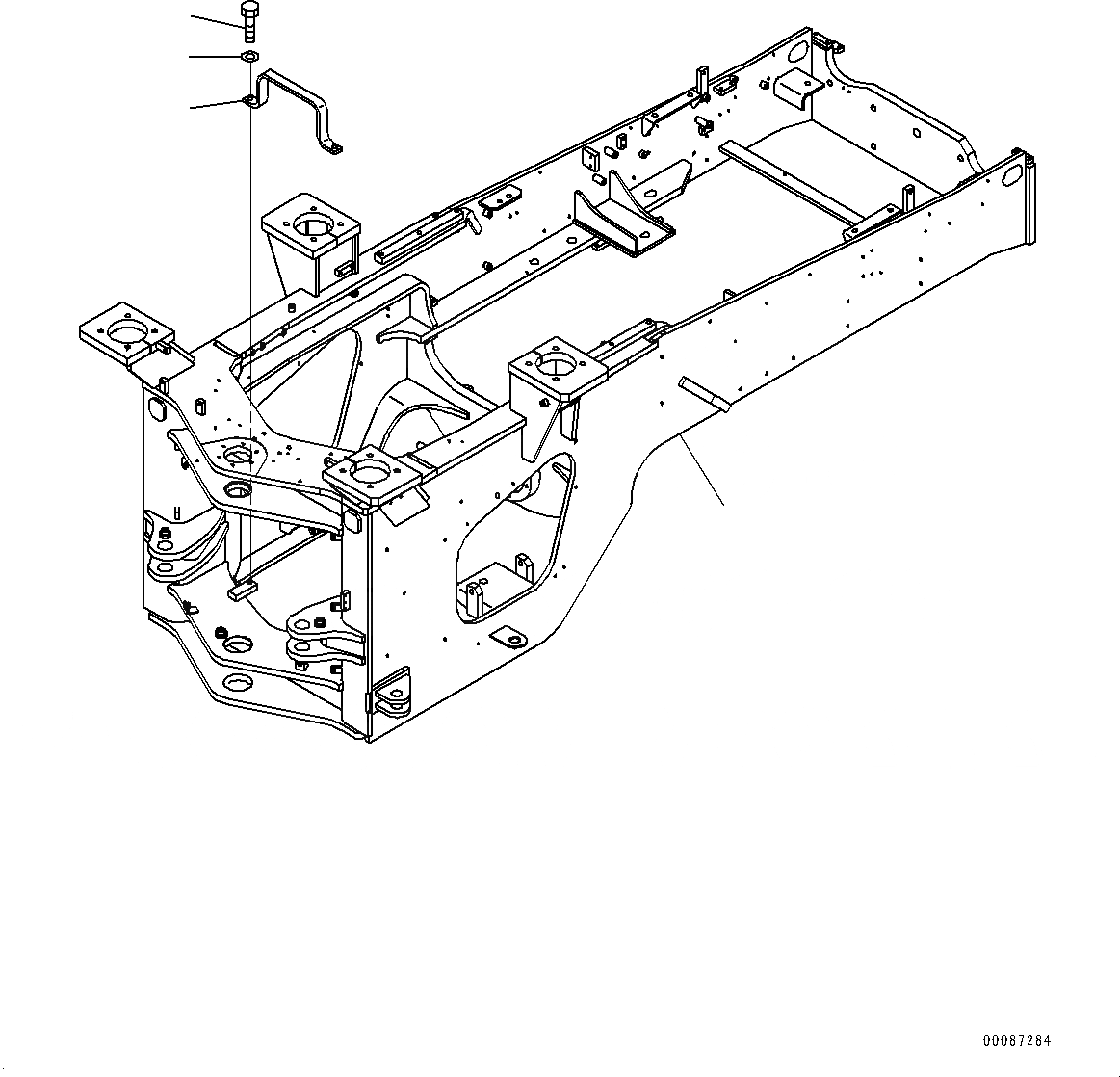 00087284