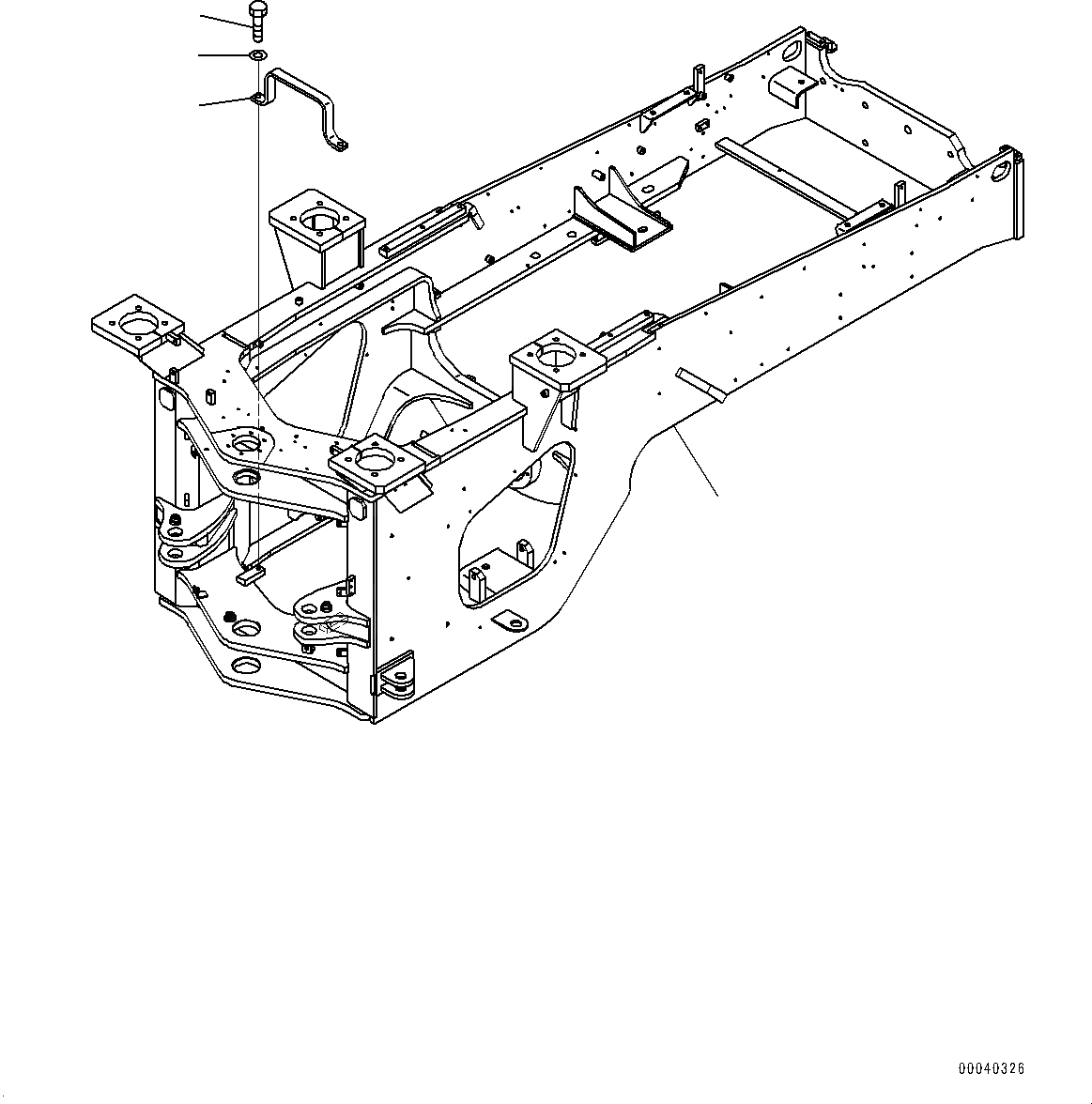 00040326