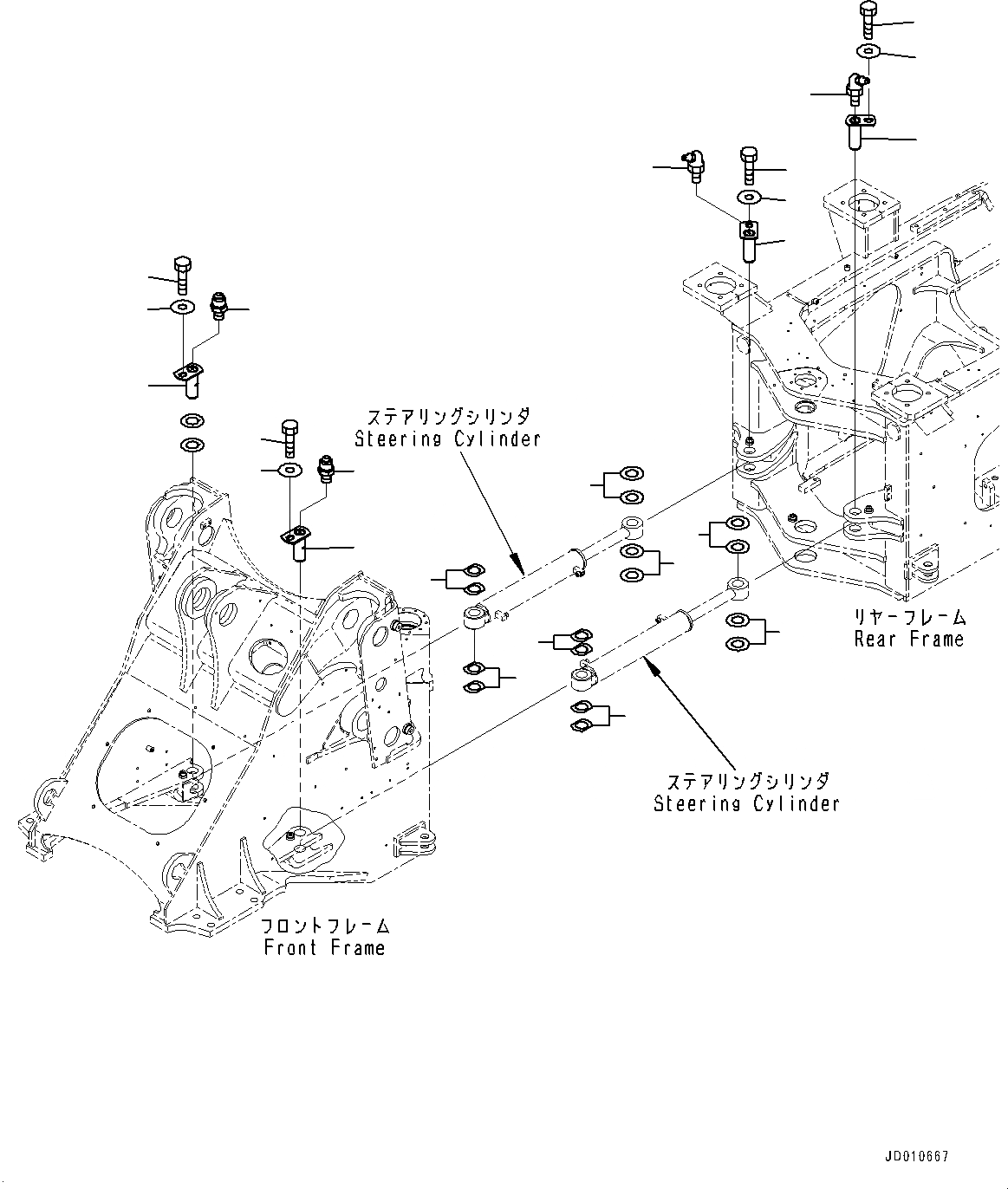 ステアリングシリンダ
Steering Cylinder

リヤーフレーム
Rear Frame

ステアリングシリンダ
Steering Cylinder

フロントフレーム
Front Frame

JD010667