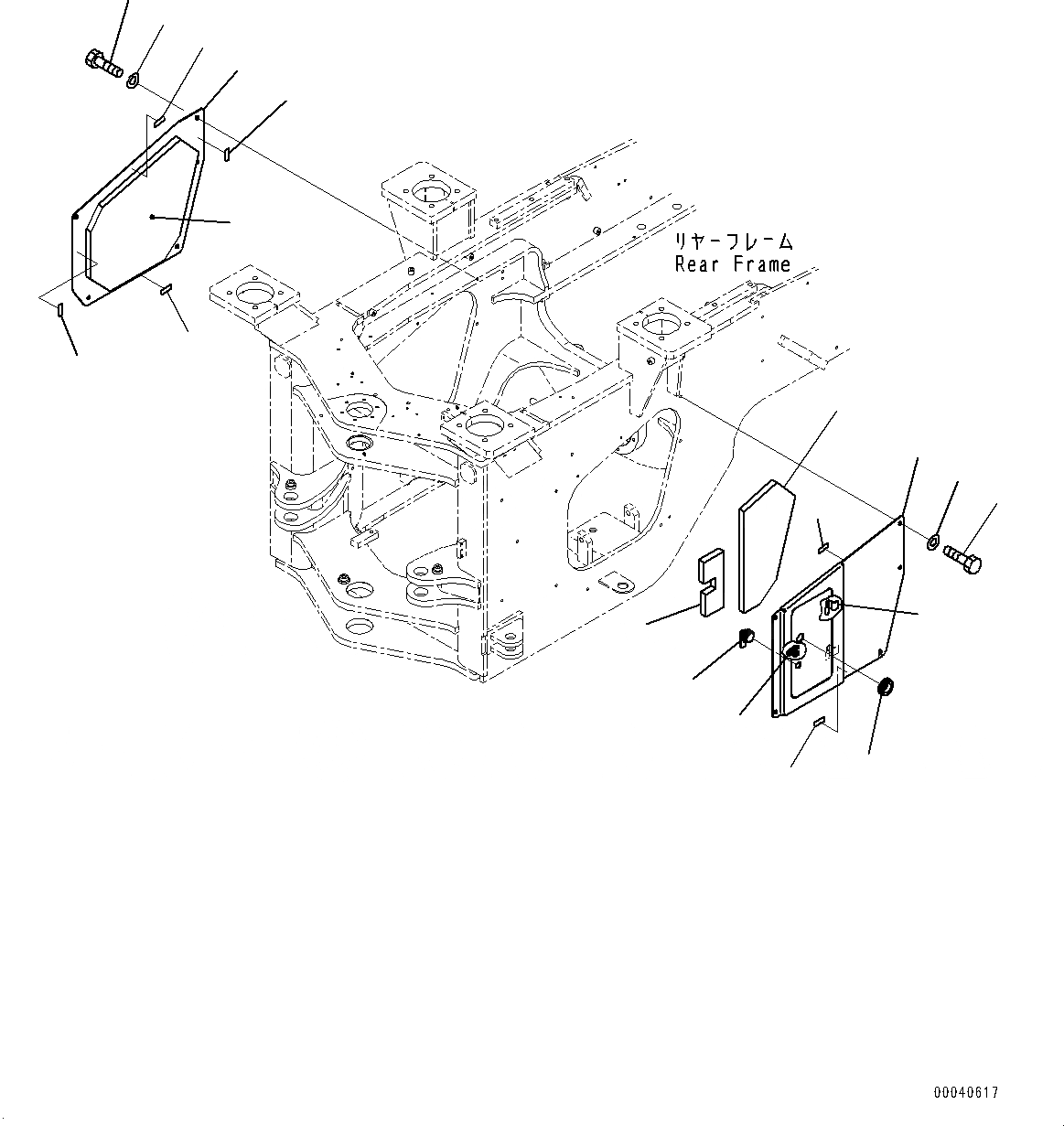 リヤーフレーム
Rear Frame

00040617