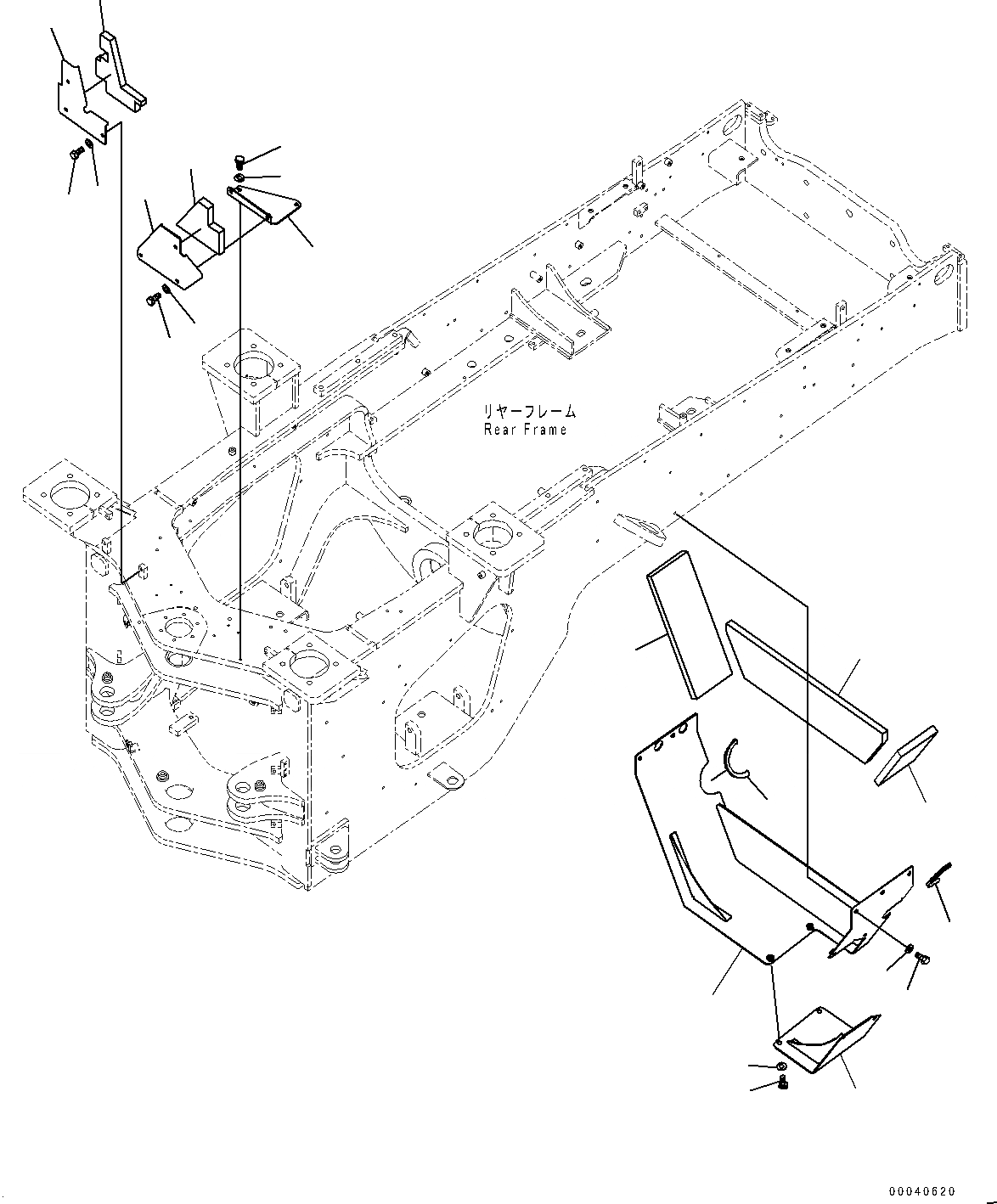 リヤーフレーム
Rear Frame

00040620