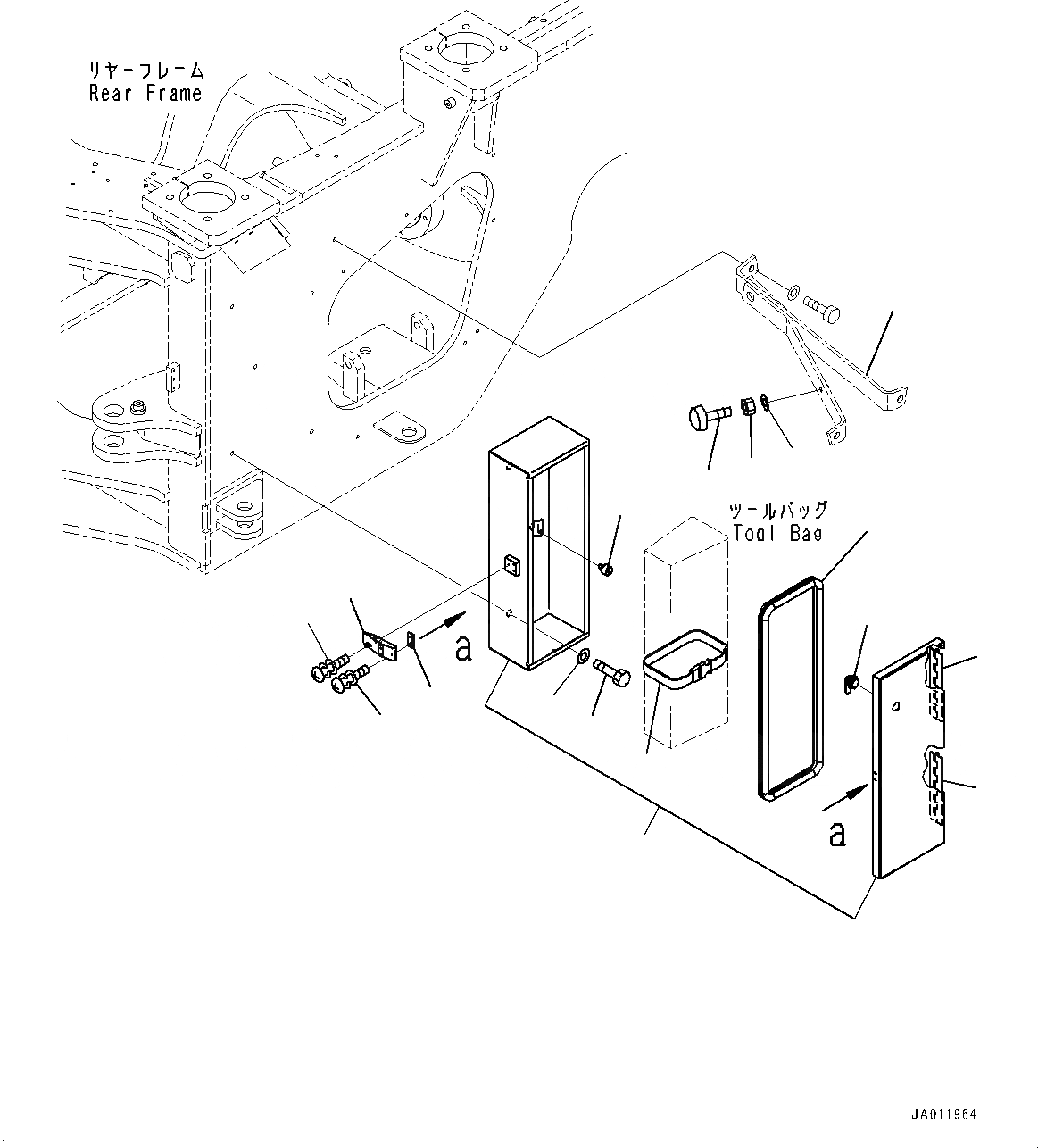 リヤーフレーム
Rear Frame

ツールバッグ
Tool Bag

a

a

JA011964