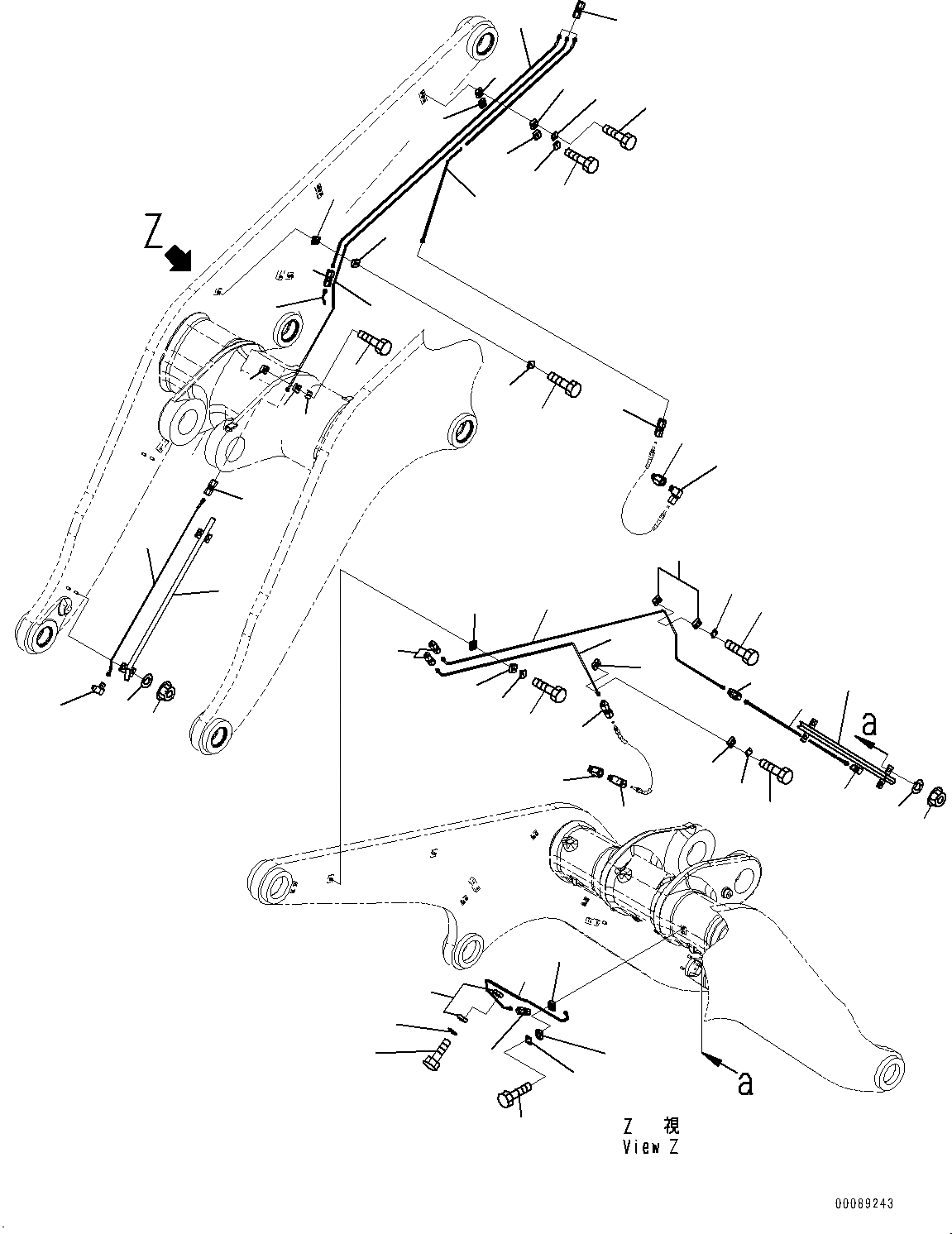 Z

a

a

Z 視
View Z

00089243