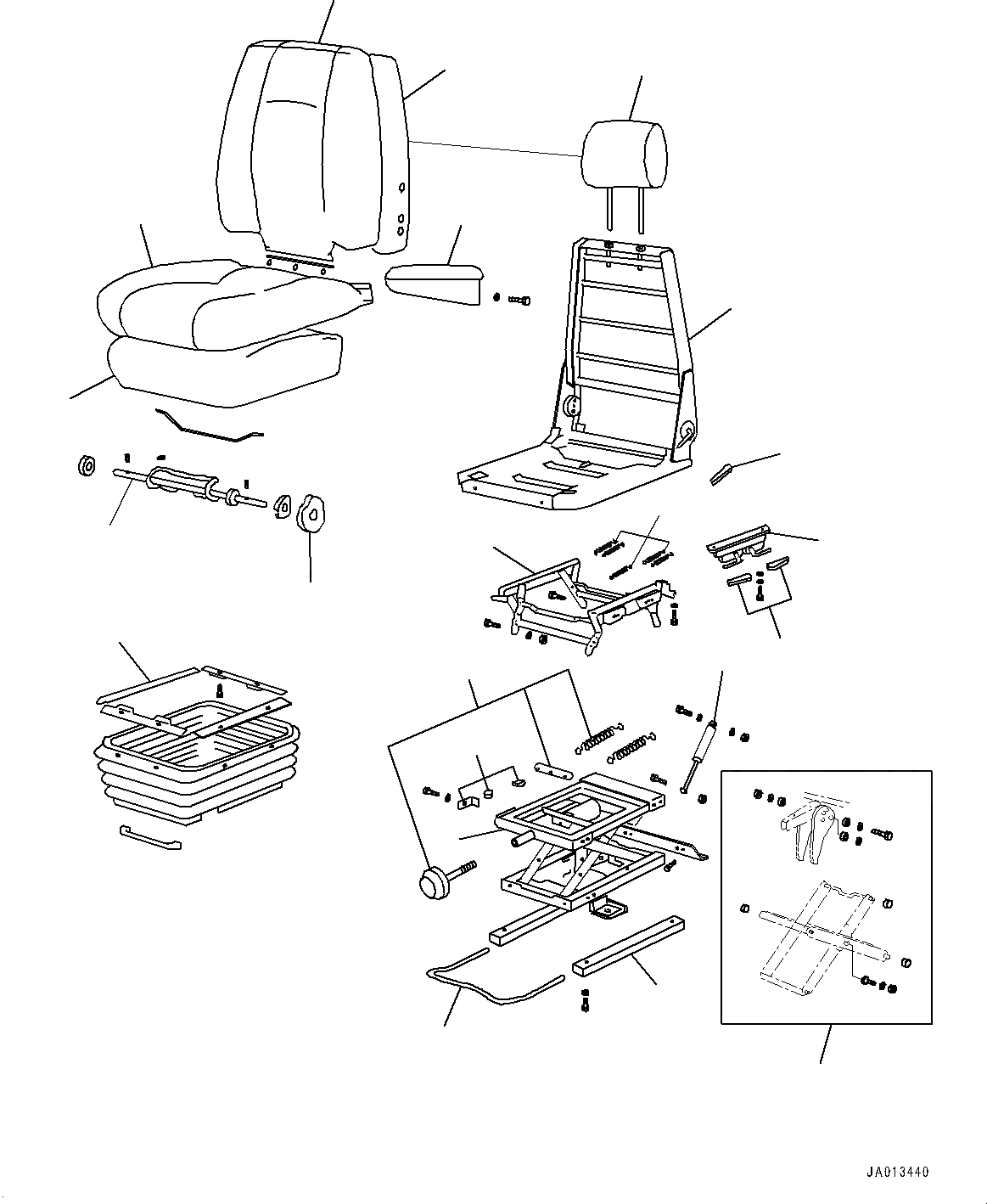 JA013440