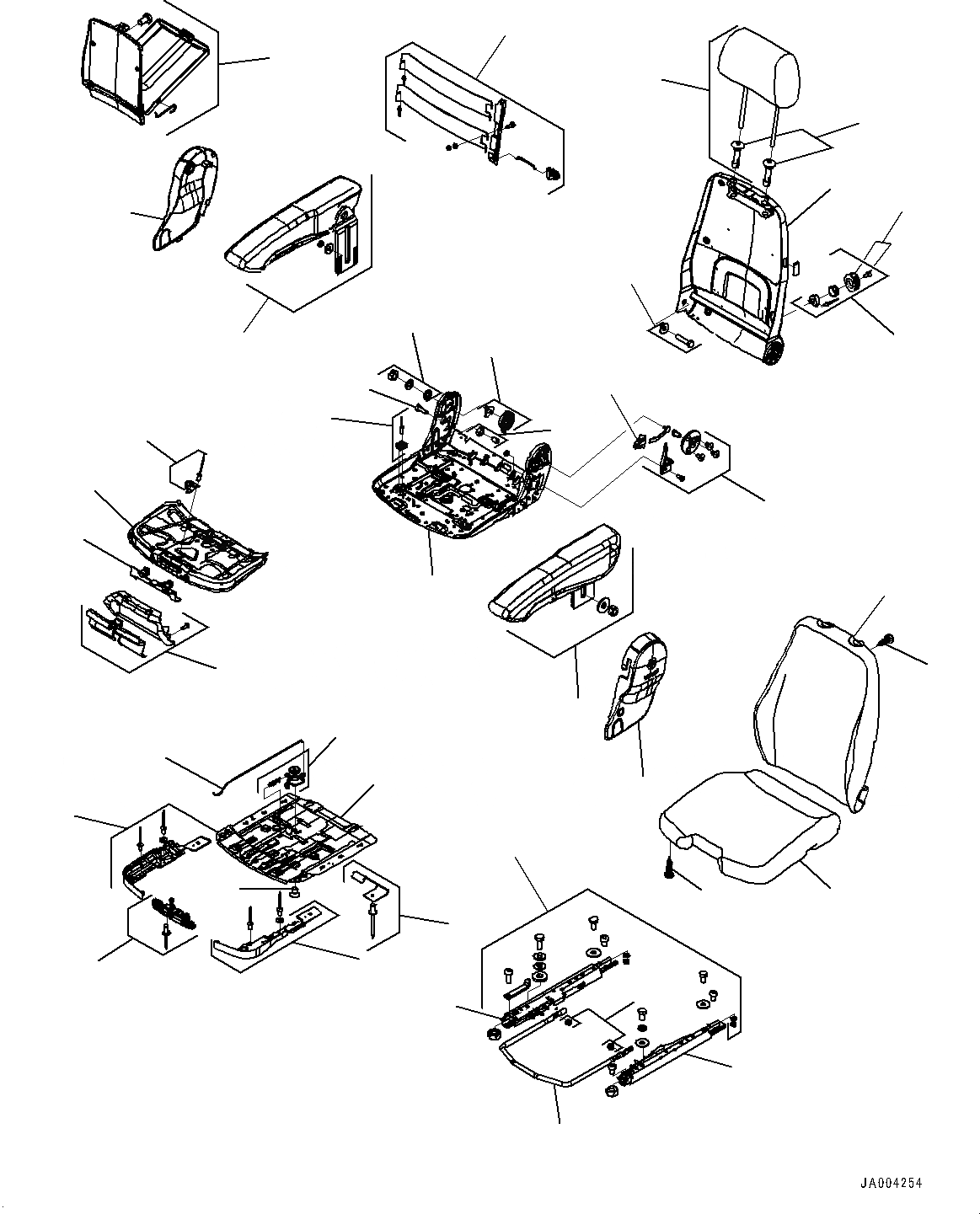 JA004254