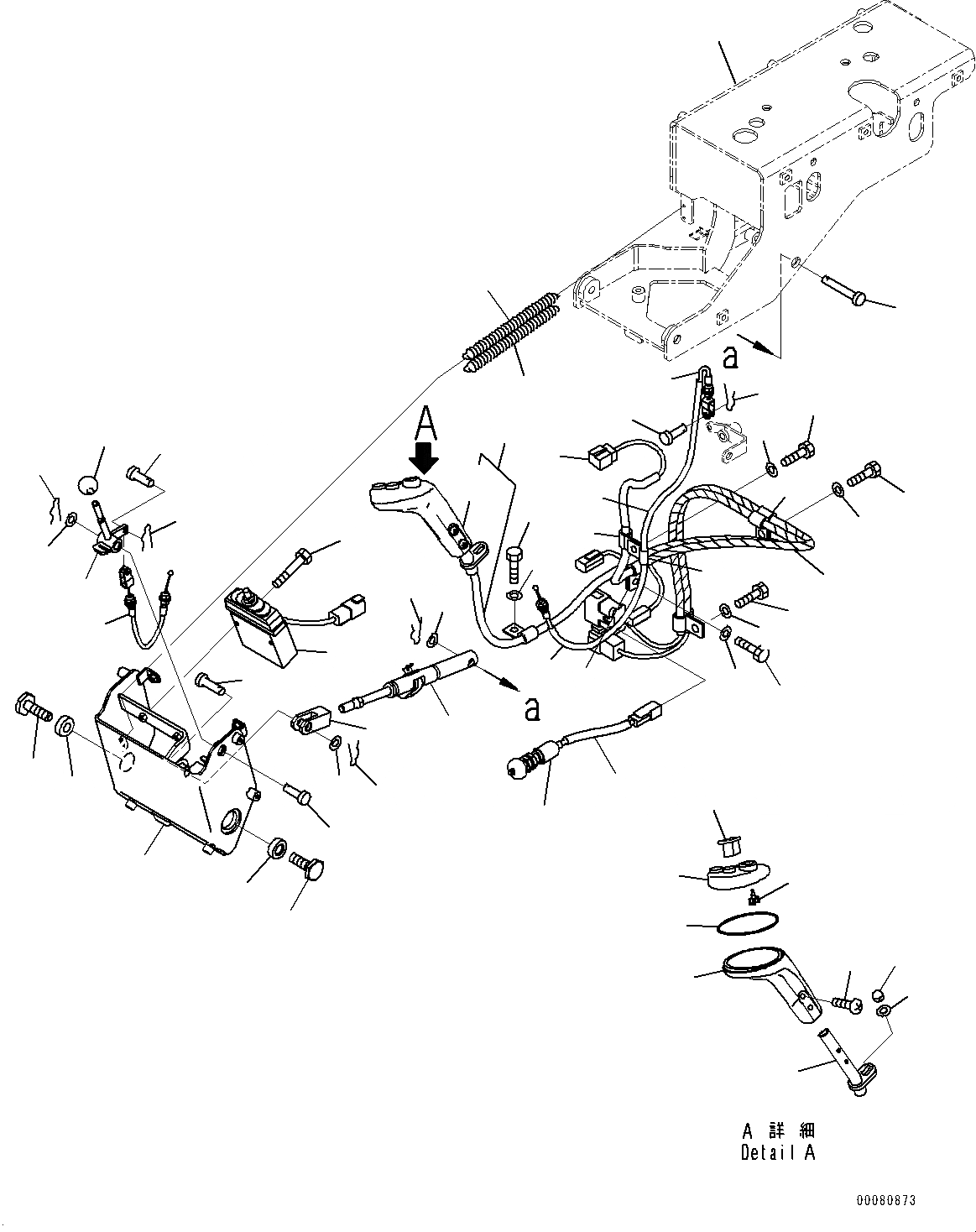 a

A

a

A 詳細
Detail A

00080873