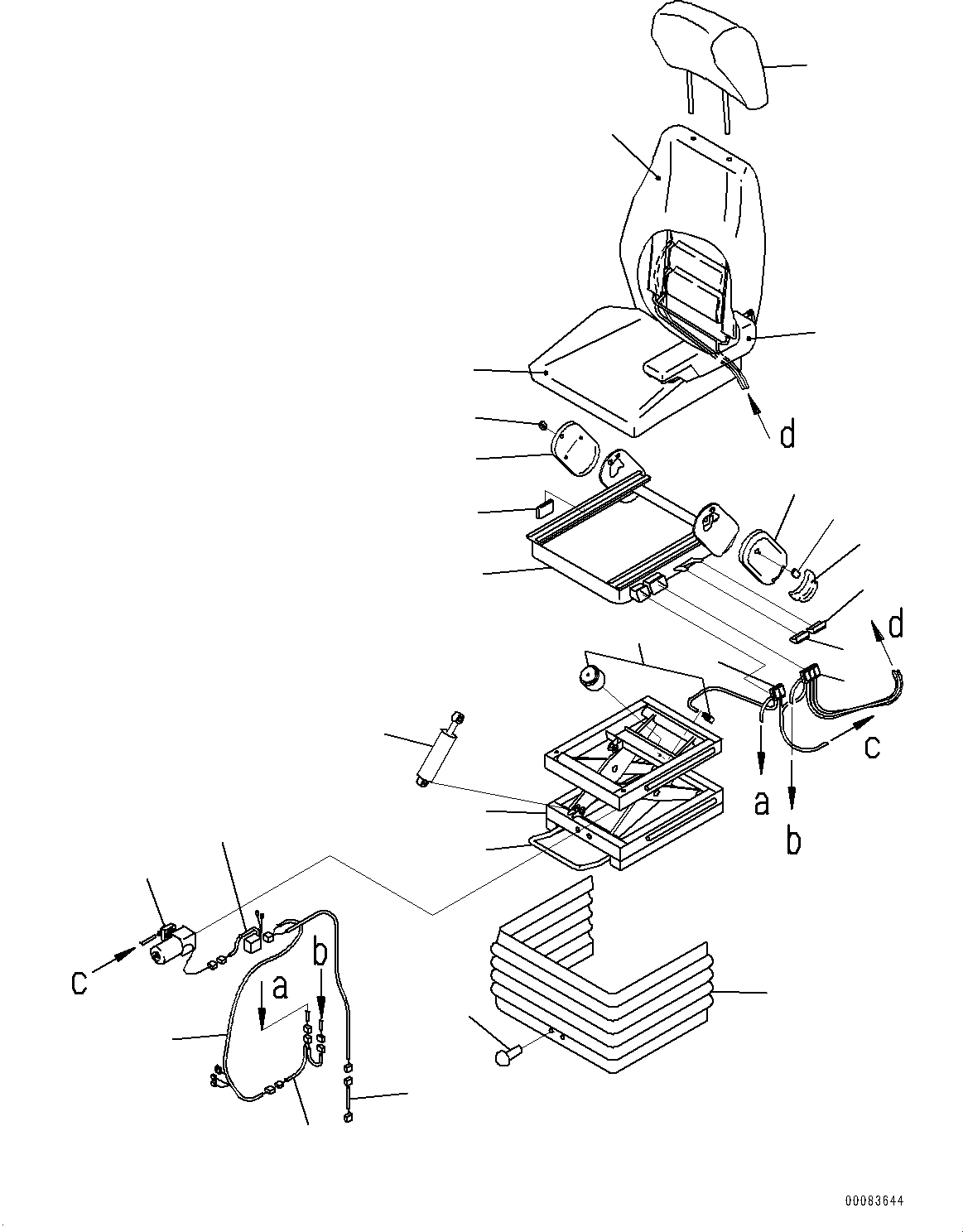 d
d
c
a
b
c
a
b
00083644