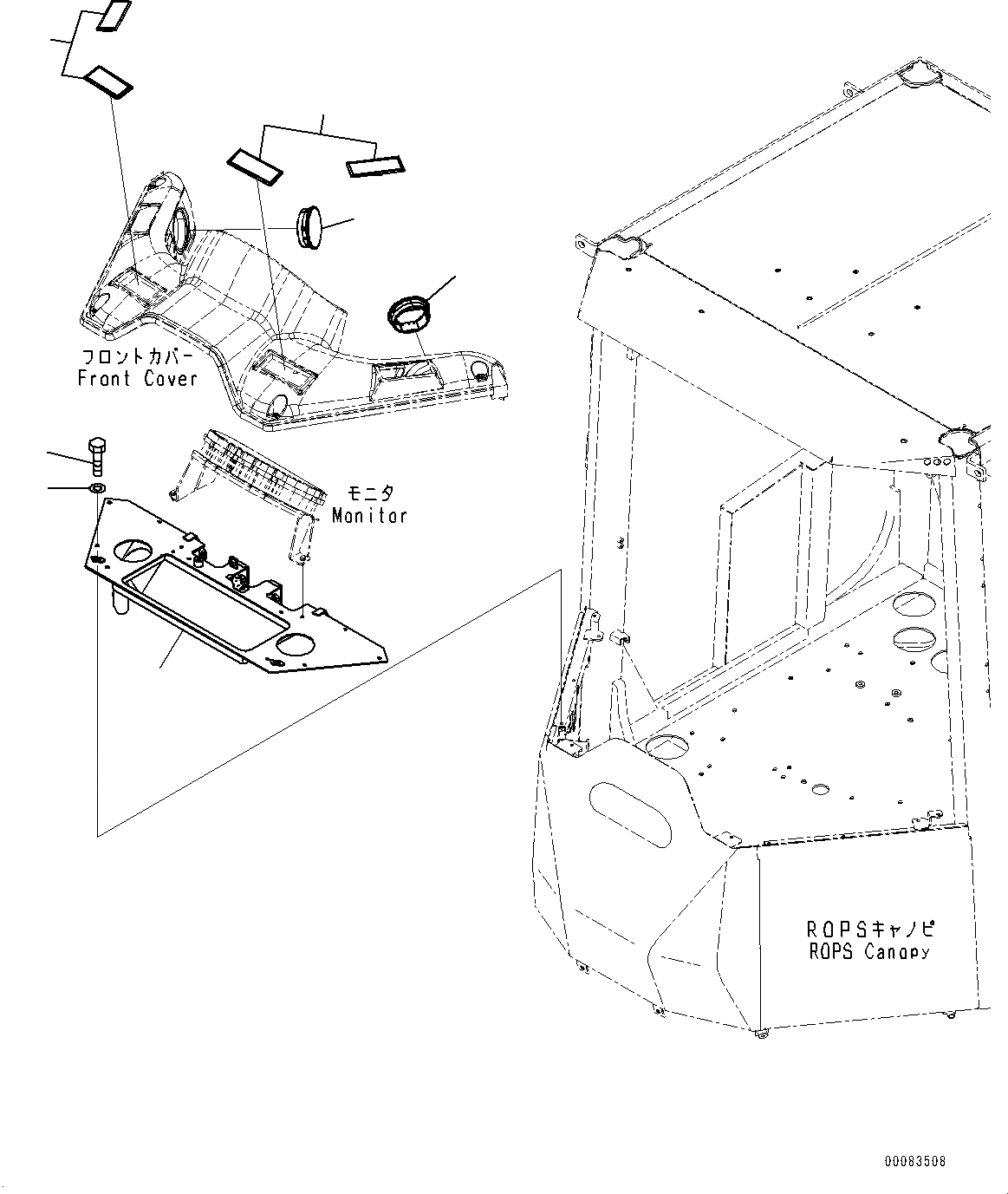 フロントカバー
Front Cover

モニタ
Monitor

ROPSキャノピ
ROPS Canopy

00083508