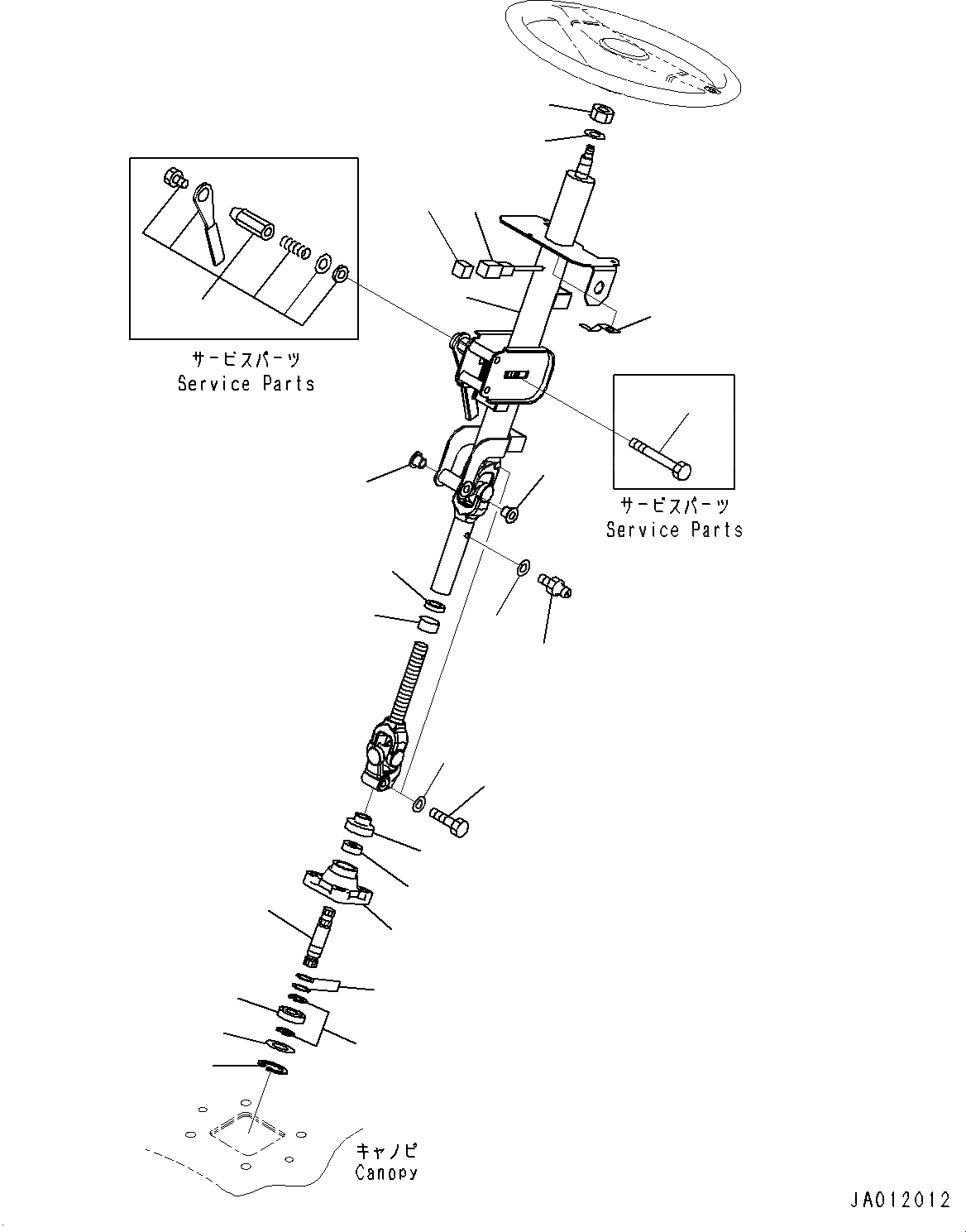 サービスパーツ
Service Parts

サービスパーツ
Service Parts

キャノピ
Canopy

JA012012